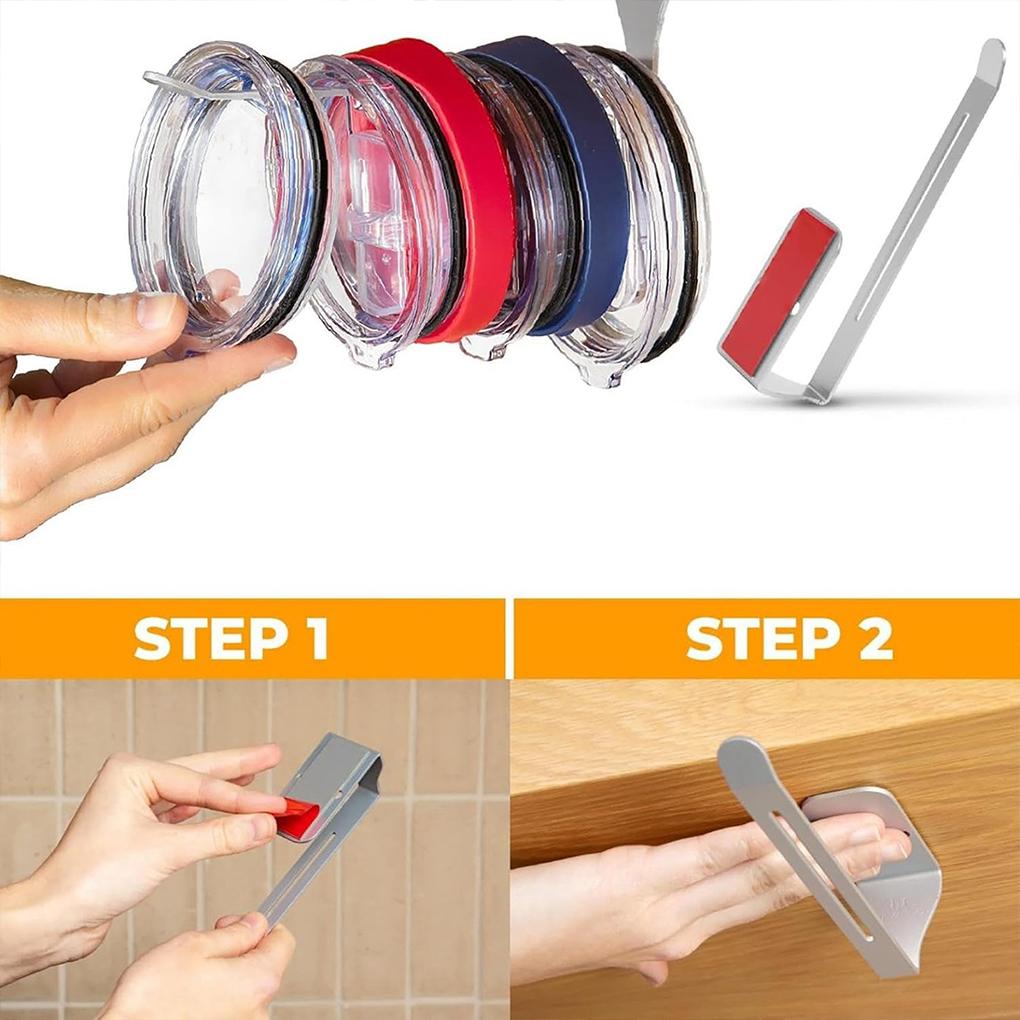 STEP 1

STEP 2