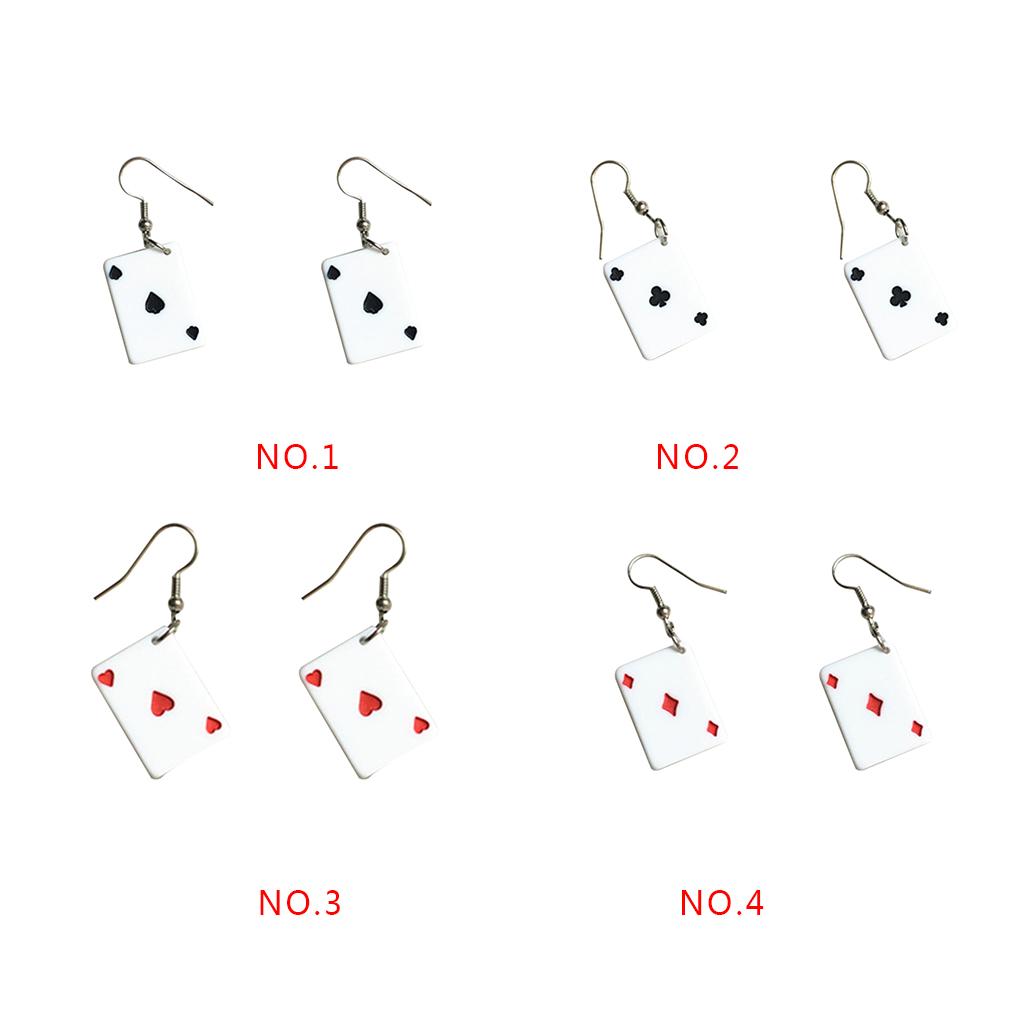 NO.1

NO.2

NO.3

NO.4