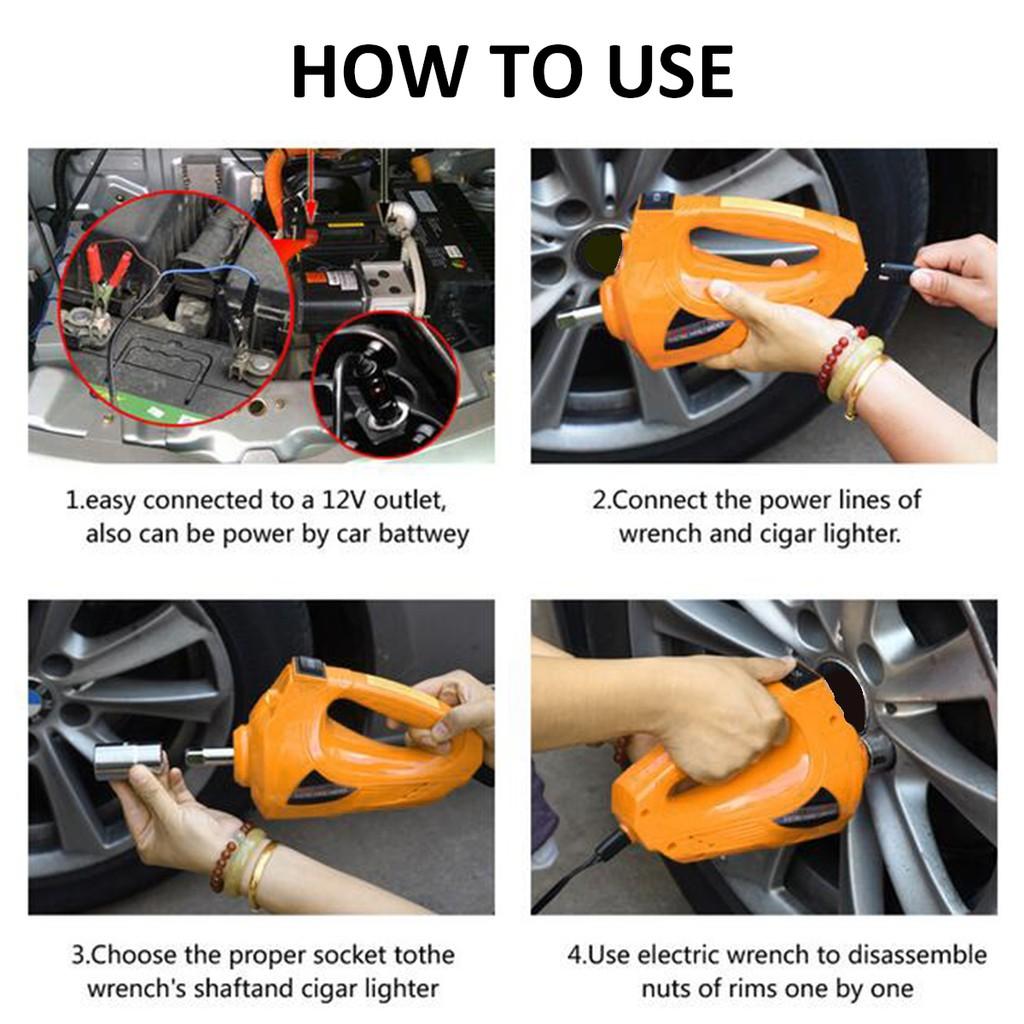 HOW TO USE

1.easy connected to a 12V outlet, also can be power by car battwey

2.Connect the power lines of wrench and cigar lighter.

3.Choose the proper socket tothe wrench's shaftand cigar lighter

4.Use electric wrench to disassemble nuts of rims one by one