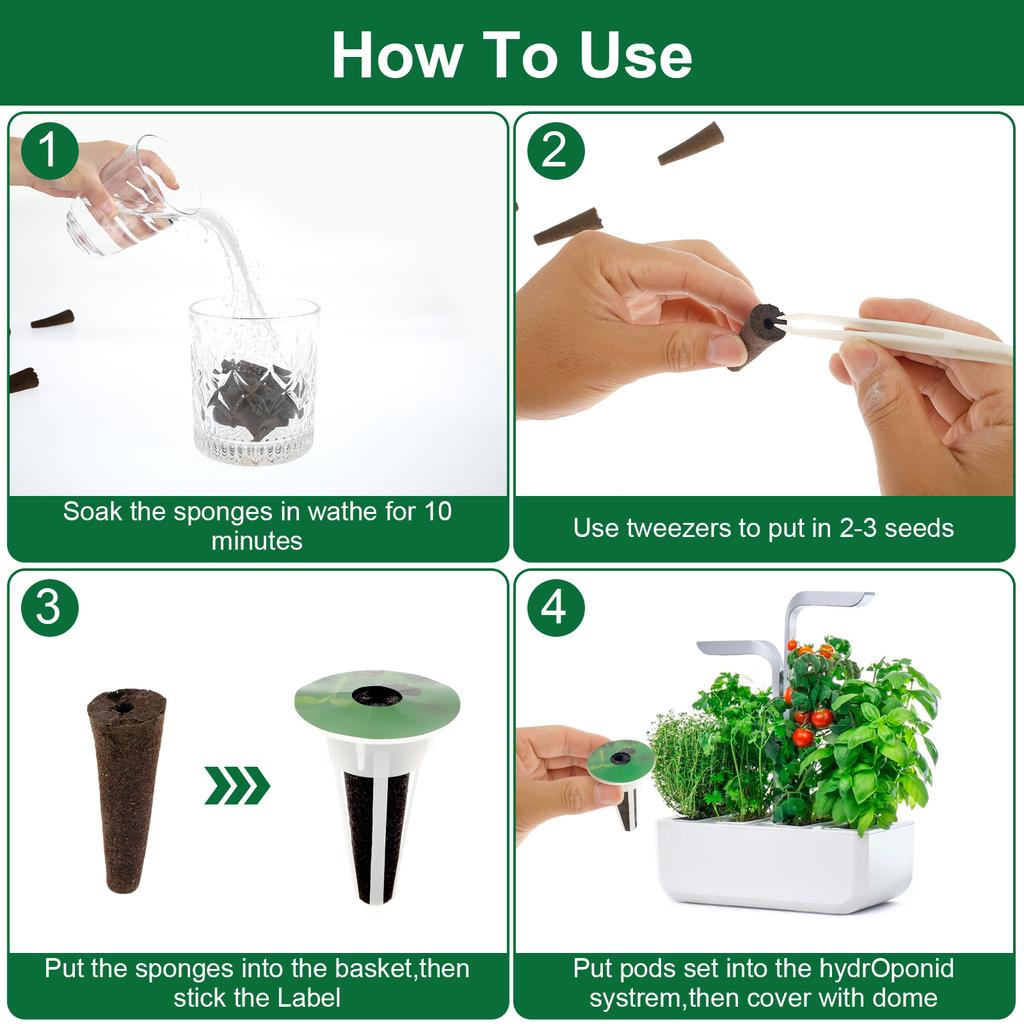 How To Use

1

Soak the sponges in wathe for 10 minutes

2

Use tweezers to put in 2-3 seeds

3

Put the sponges into the basket,then stick the Label

4

Put pods set into the hydrOponid systrem,then cover with dome