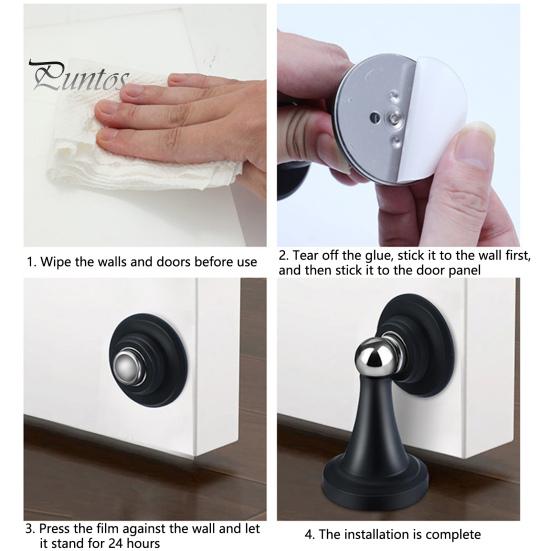 Puntos

1. Wipe the walls and doors before use

2. Tear off the glue, stick it to the wall first, and then stick it to the door panel

3. Press the film against the wall and let it stand for 24 hours

4. The installation is complete