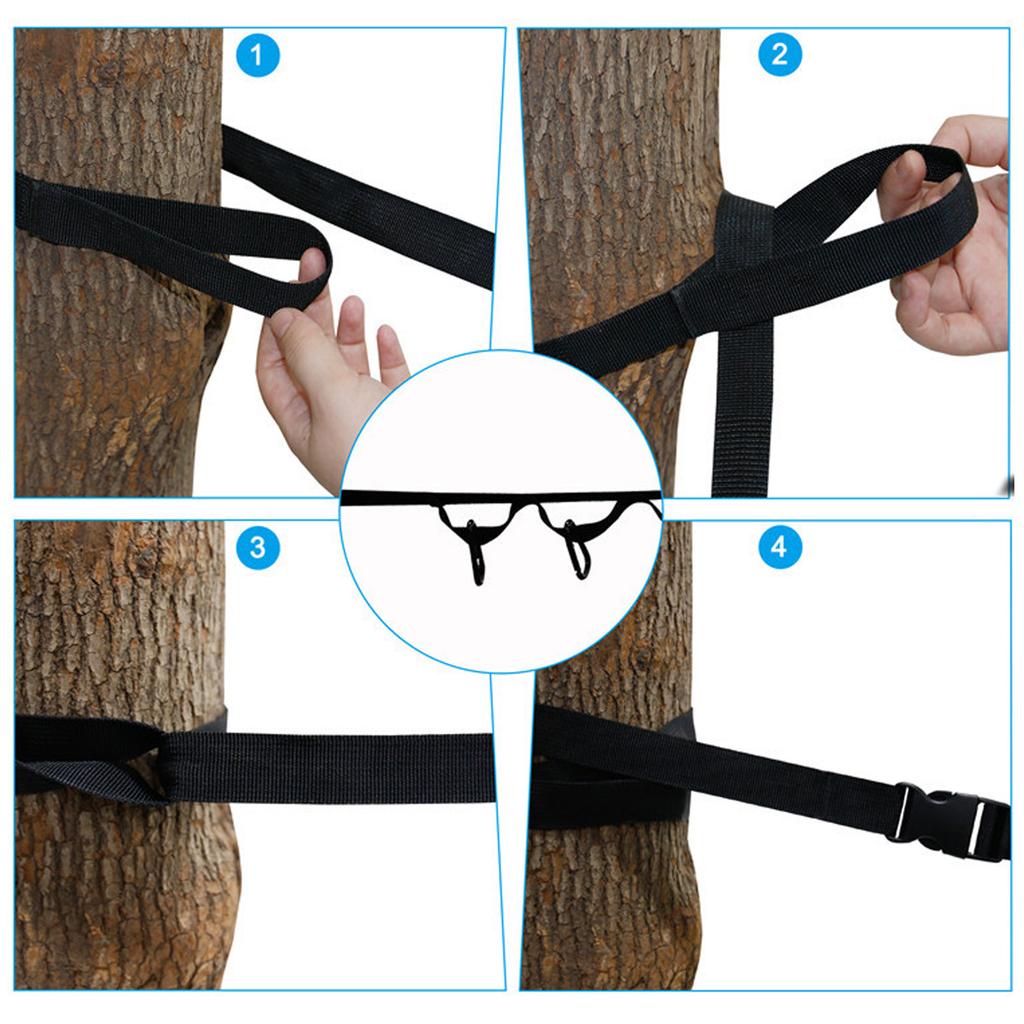 1

2

3

4