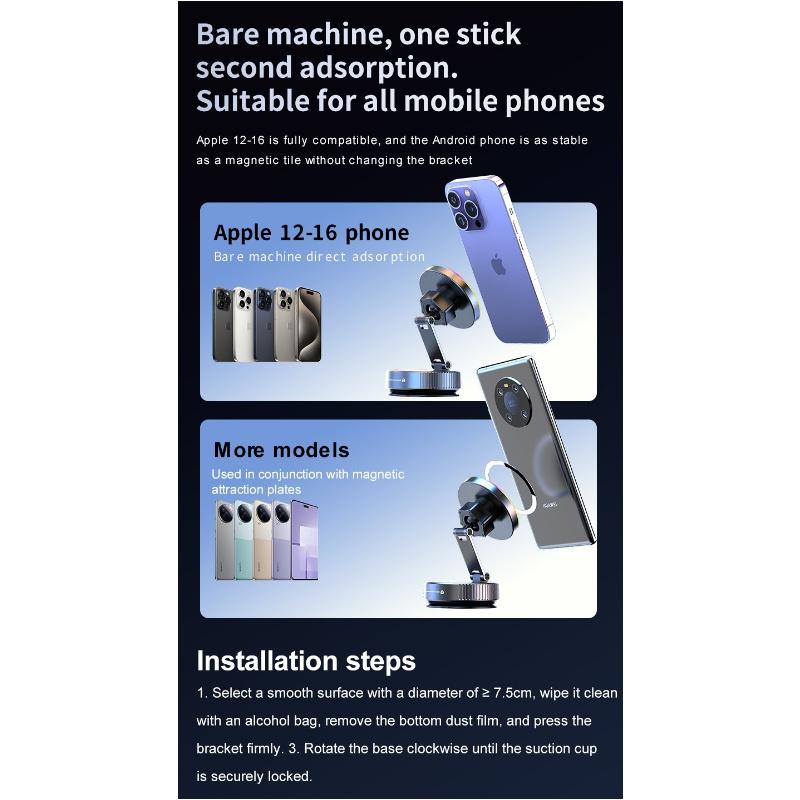 Bare machine, one stick second adsorption. Suitable for all mobile phones

Apple 12-16 is fully compatible, and the Android phone is as stable as a magnetic tile without changing the bracket

Apple 12-16 phone
Bare machine direct adsorption

More models
Used in conjunction with magnetic attraction plates

Installation steps
1. Select a smooth surface with a diameter of ≥ 7.5cm, wipe it clean with an alcohol bag, remove the bottom dust film, and press the bracket firmly. 3. Rotate the base clockwise until the suction cup is securely locked.