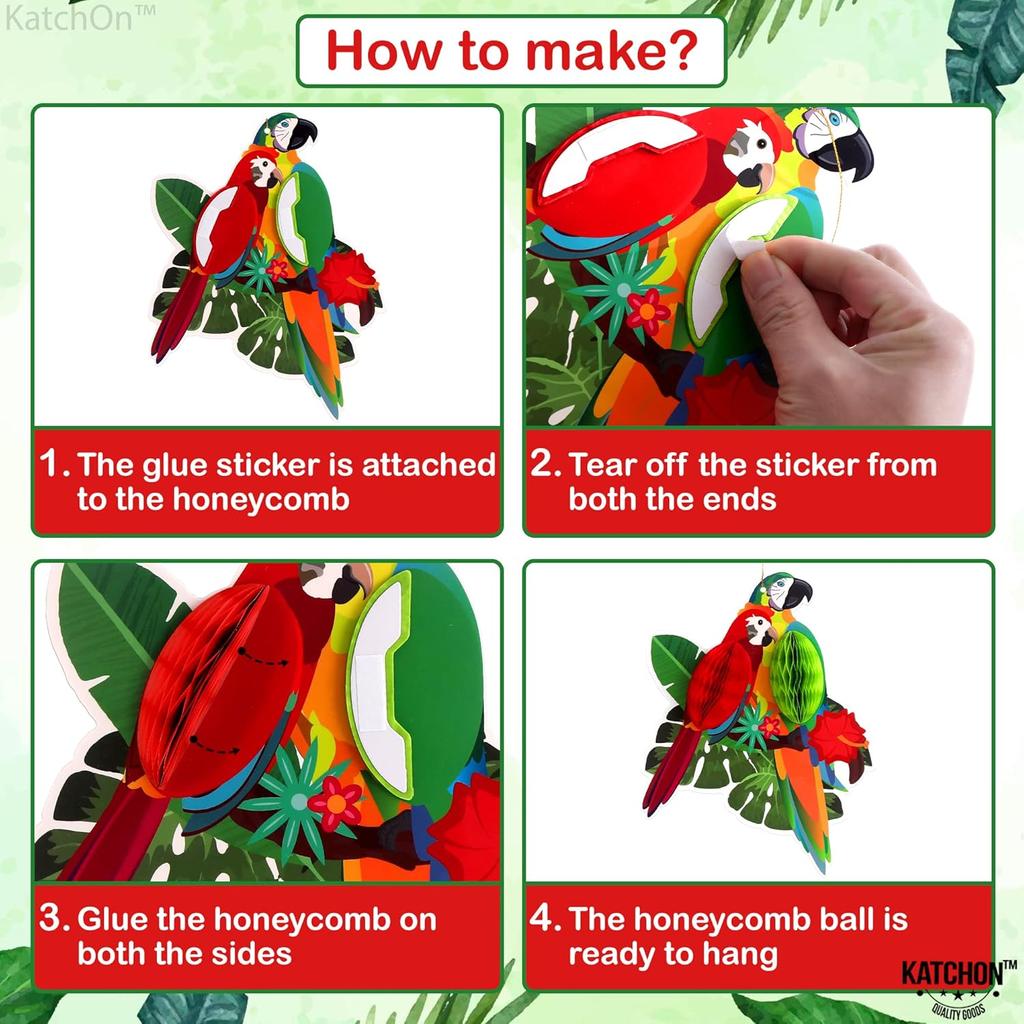 KatchOn™

How to make?

1. The glue sticker is attached to the honeycomb

2. Tear off the sticker from both the ends

3. Glue the honeycomb on both the sides

4. The honeycomb ball is ready to hang

KATCHON™
QUALITY GOODS