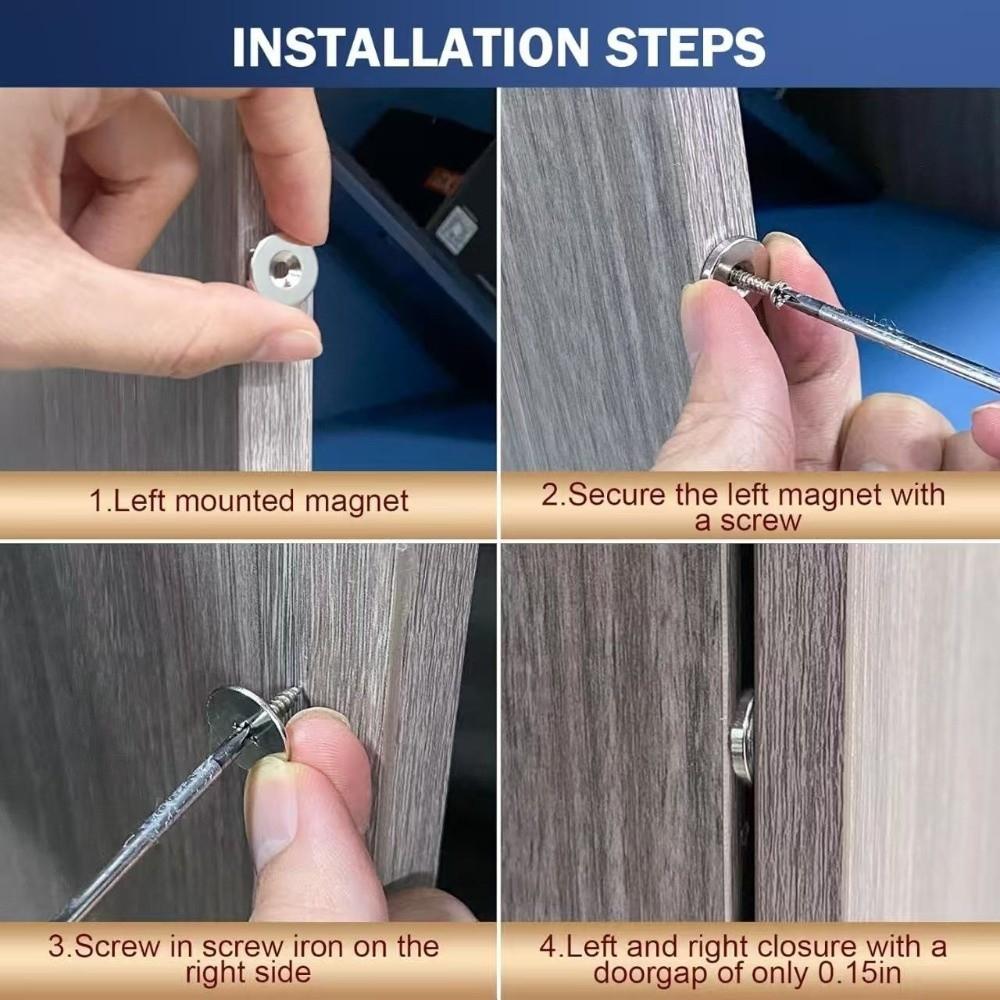 INSTALLATION STEPS

1.Left mounted magnet

2.Secure the left magnet with a screw

3.Screw in screw iron on the right side

4.Left and right closure with a doorgap of only 0.15in