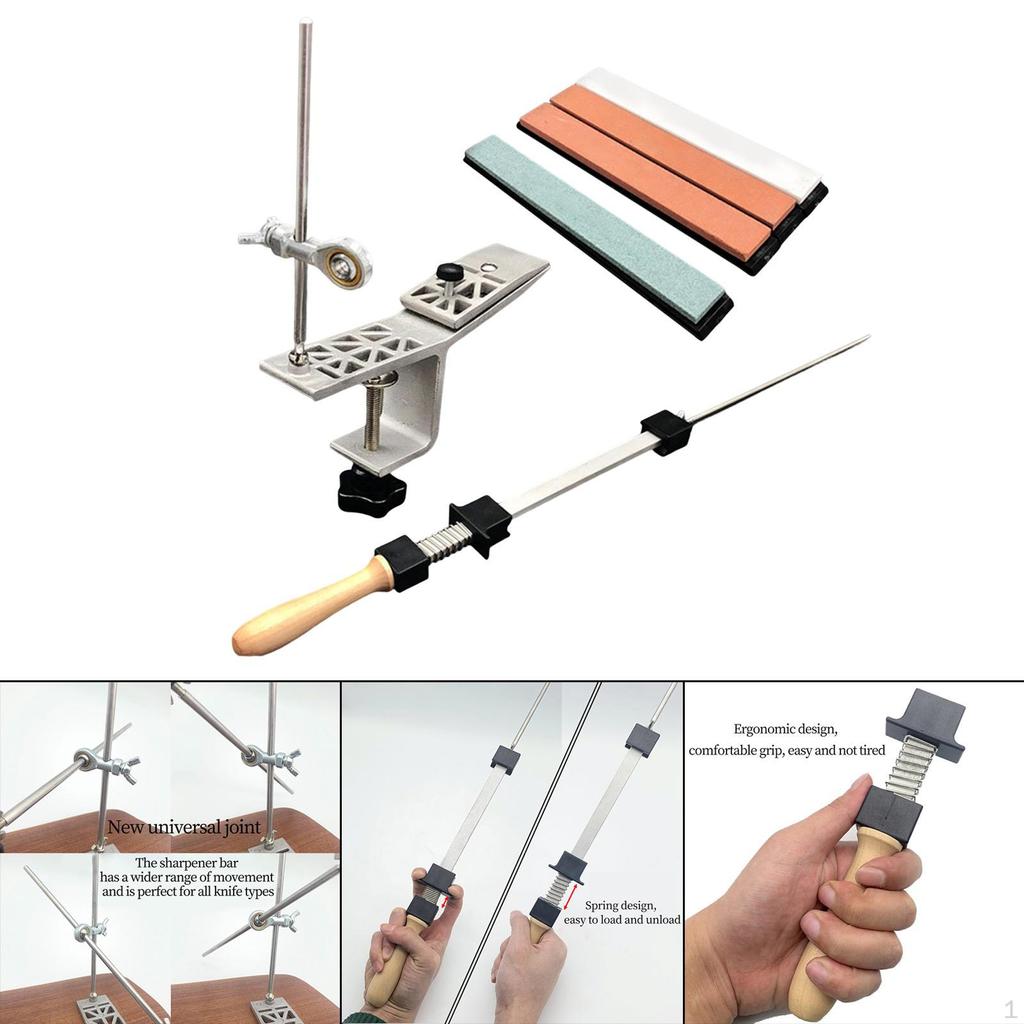 New universal joint

The sharpener bar has a wider range of movement and is perfect for all knife types

Spring design, easy to load and unload

Ergonomic design, comfortable grip, easy and not tired

1