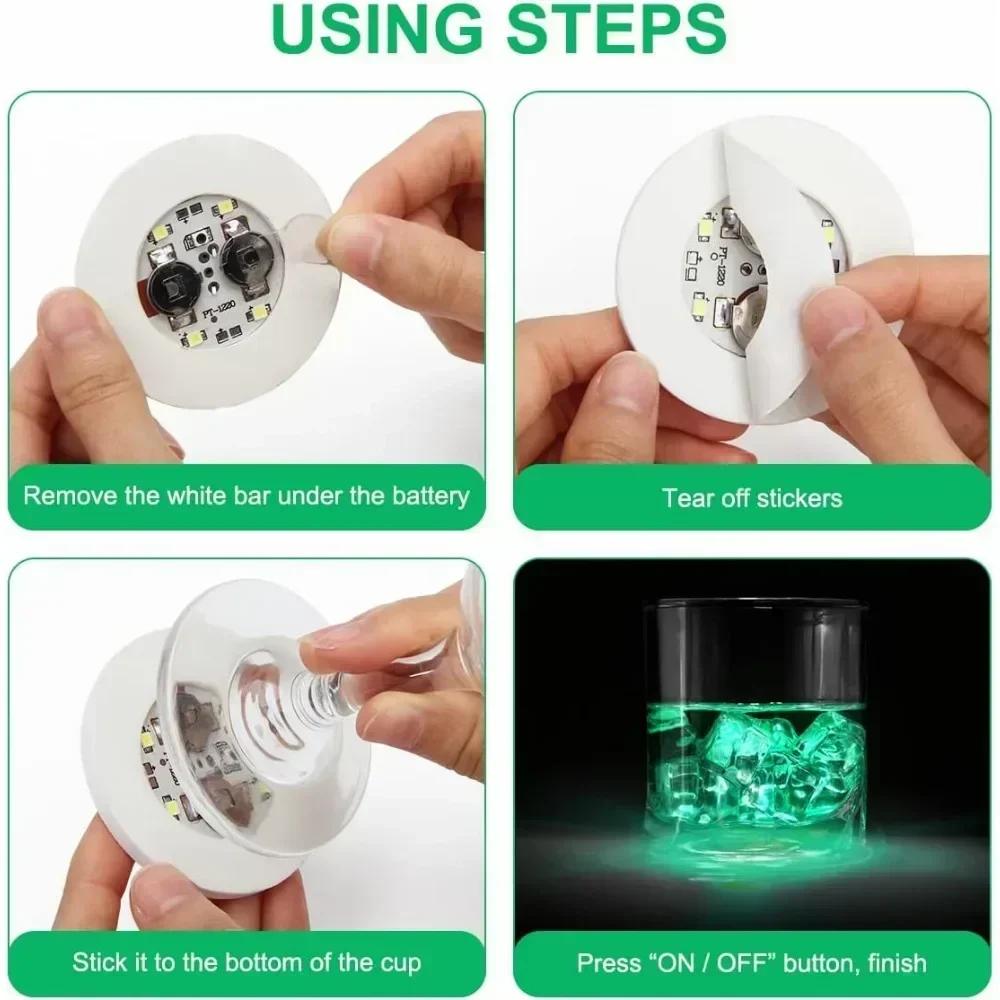 USING STEPS

PT-1220

Remove the white bar under the battery

PT-1220

Tear off stickers

Stick it to the bottom of the cup

Press “ON / OFF” button, finish