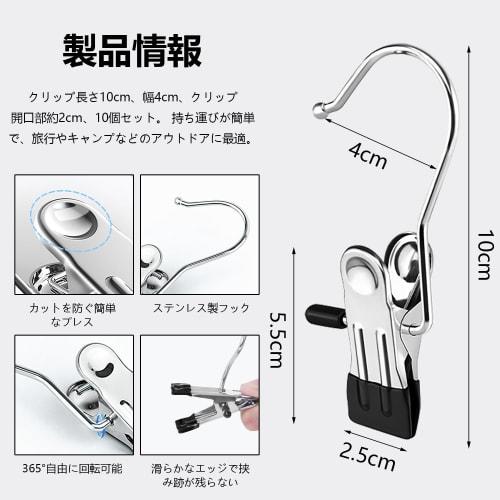 製品情報

クリップ長さ10cm、幅4cm、クリップ開口部約2cm、10個セット。 持ち運びが簡単で、旅行やキャンプなどのアウトドアに最適。

カットを防ぐ簡単なプレス

ステンレス製フック

365°自由に回転可能

滑らかなエッジで挟み跡が残らない

4cm

10cm

5.5cm

2.5cm