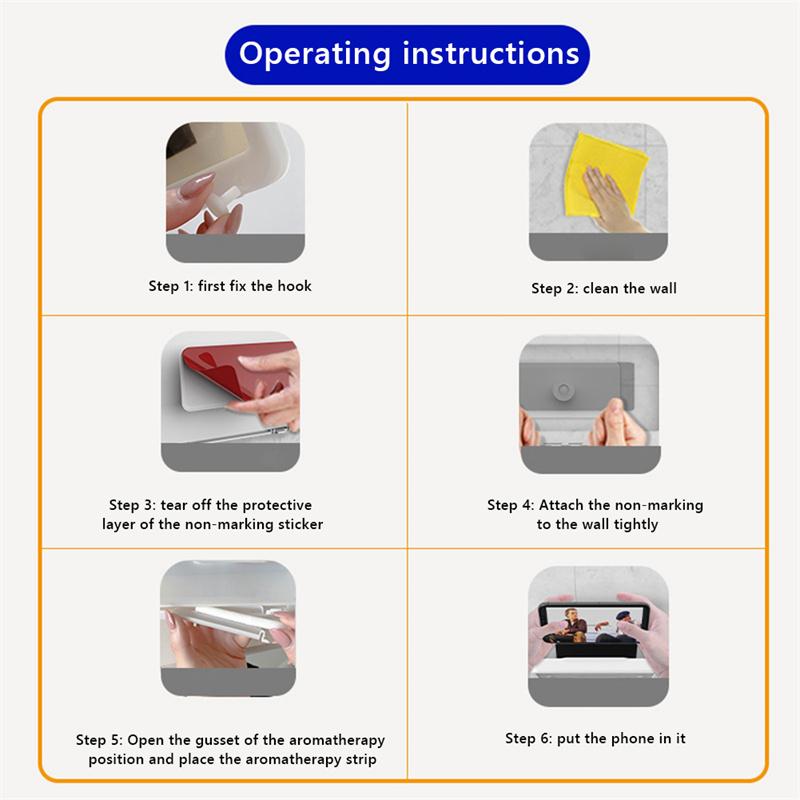 Operating instructions

Step 1: first fix the hook

Step 2: clean the wall

Step 3: tear off the protective layer of the non-marking sticker

Step 4: Attach the non-marking to the wall tightly

Step 5: Open the gusset of the aromatherapy position and place the aromatherapy strip

Step 6: put the phone in it