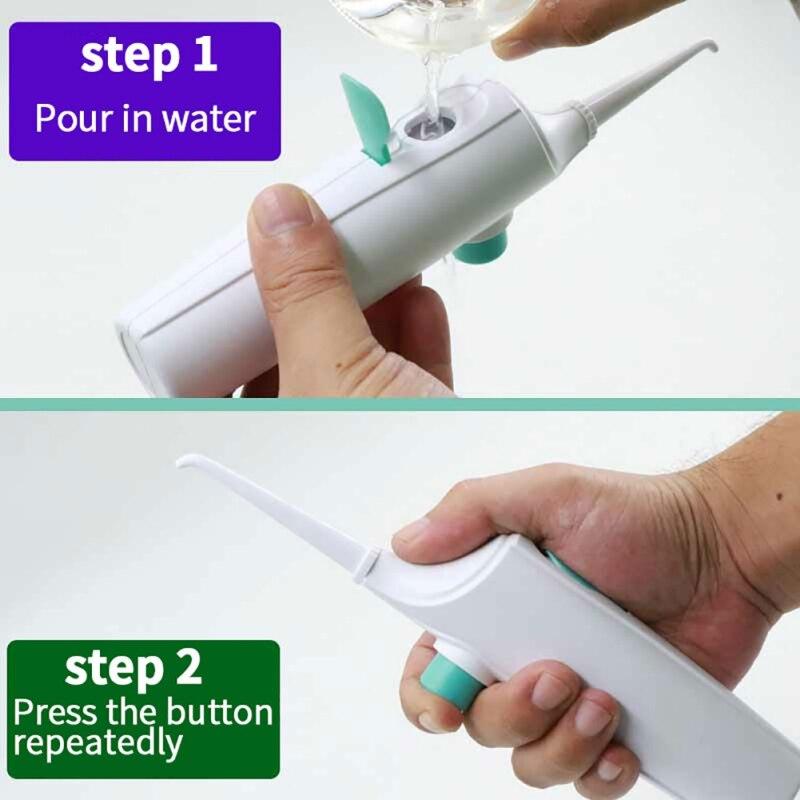 step 1
Pour in water

step 2
Press the button repeatedly