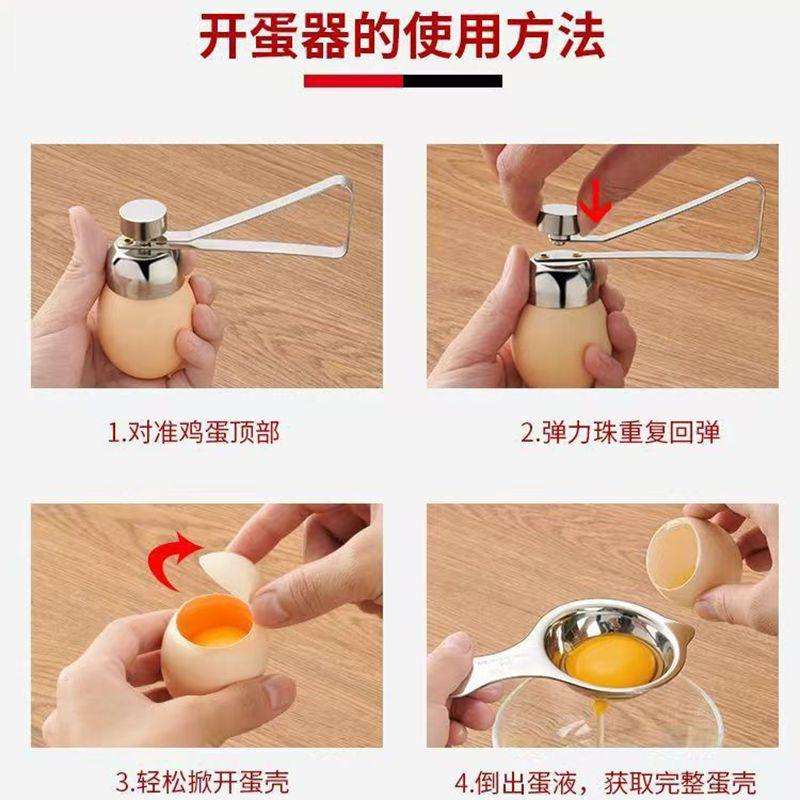 开蛋器的使用方法

1.对准鸡蛋顶部

2.弹力珠重复回弹

3.轻松掀开蛋壳

4.倒出蛋液，获取完整蛋壳