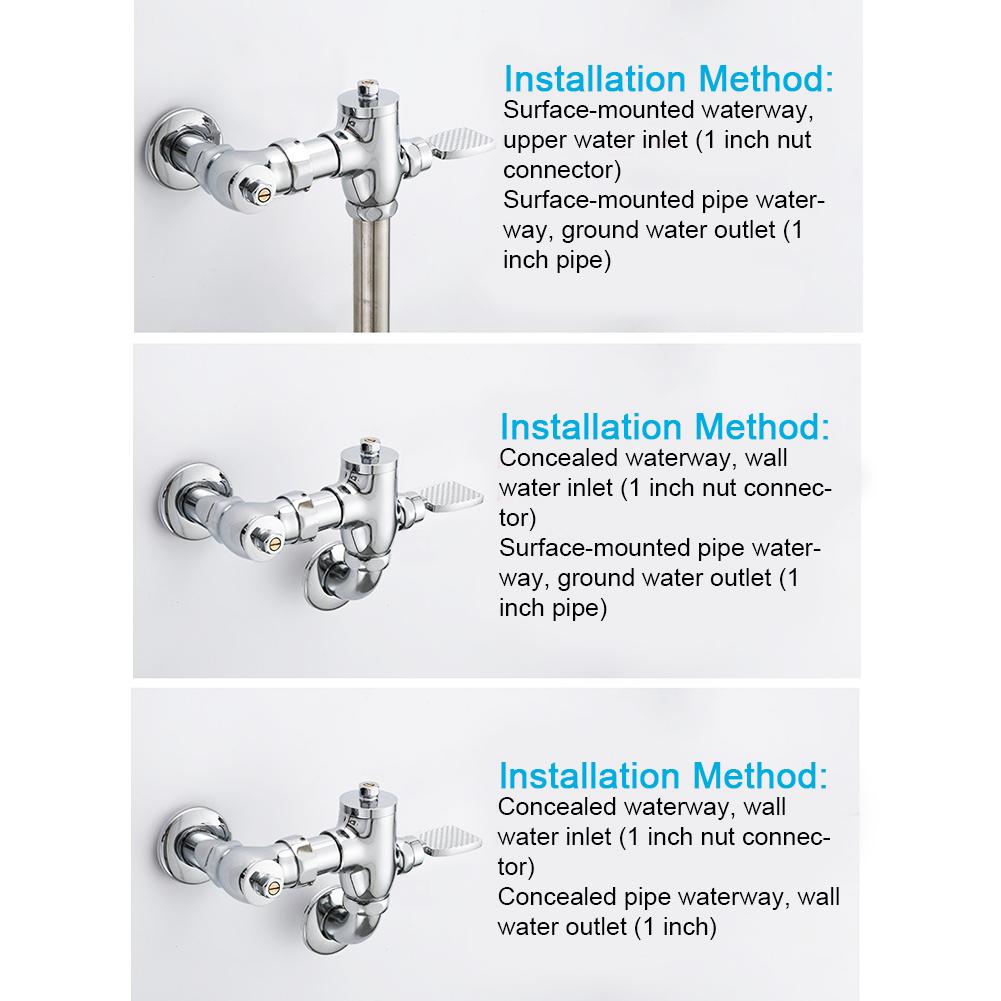 Installation Method:
Surface-mounted waterway, upper water inlet (1 inch nut connector)
Surface-mounted pipe waterway, ground water outlet (1 inch pipe)

Installation Method:
Concealed waterway, wall water inlet (1 inch nut connector)
Surface-mounted pipe waterway, ground water outlet (1 inch pipe)

Installation Method:
Concealed waterway, wall water inlet (1 inch nut connector)
Concealed pipe waterway, wall water outlet (1 inch)