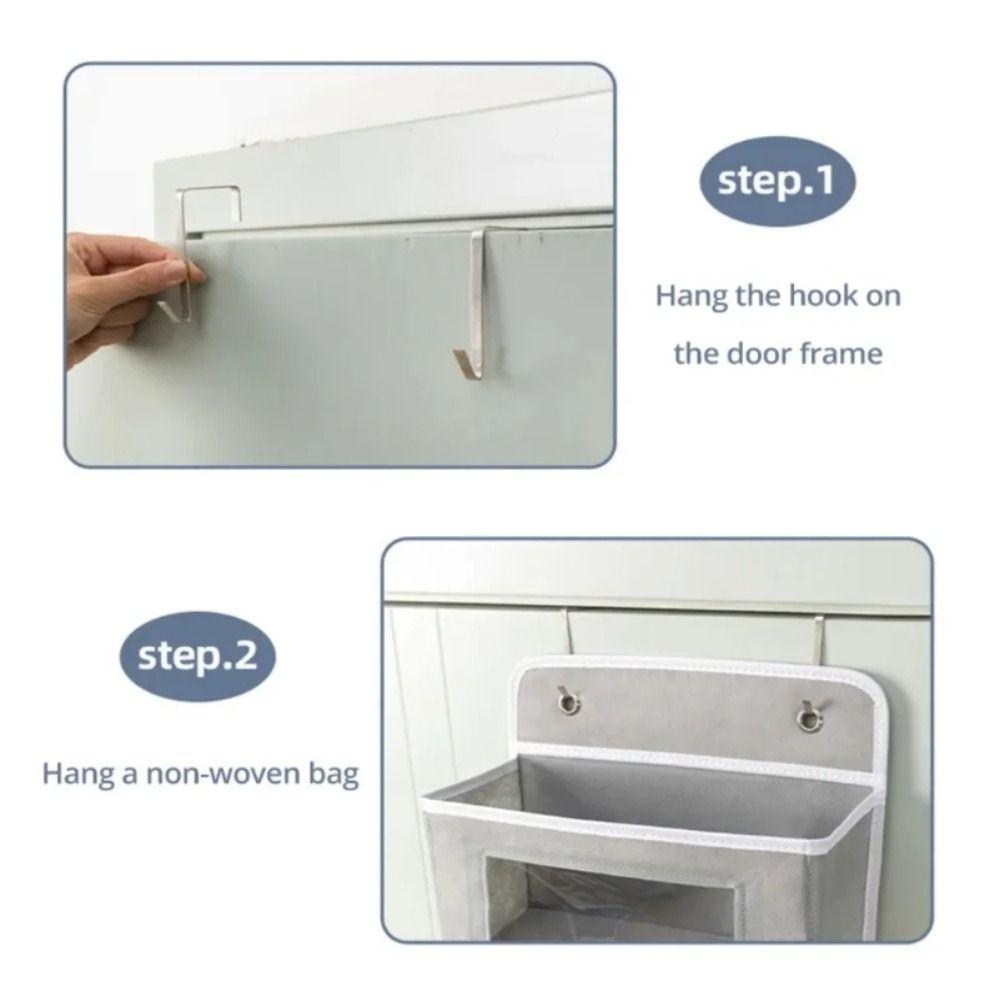 step.1

Hang the hook on the door frame

step.2

Hang a non-woven bag