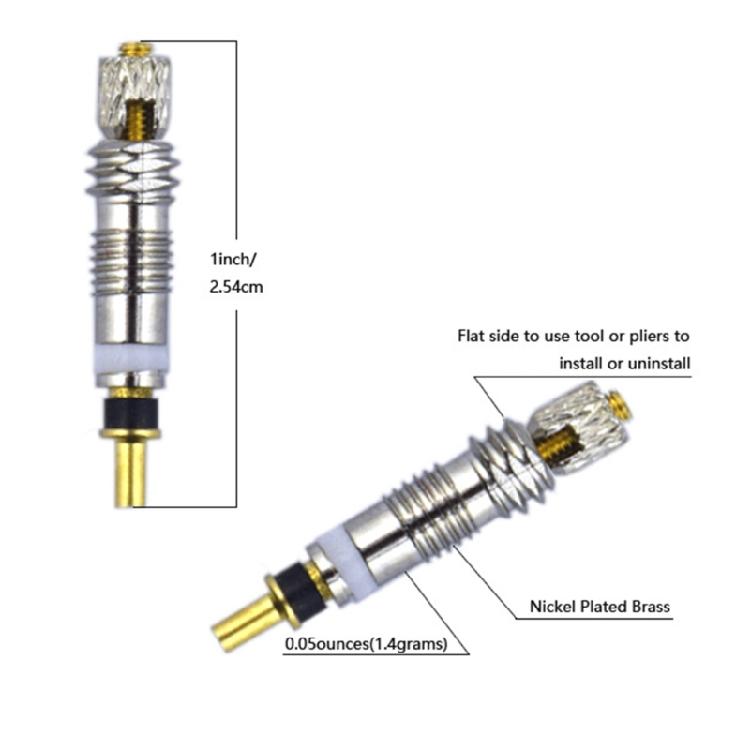 1inch/
2.54cm

Flat side to use tool or pliers to
install or uninstall

Nickel Plated Brass

0.05ounces(1.4grams)