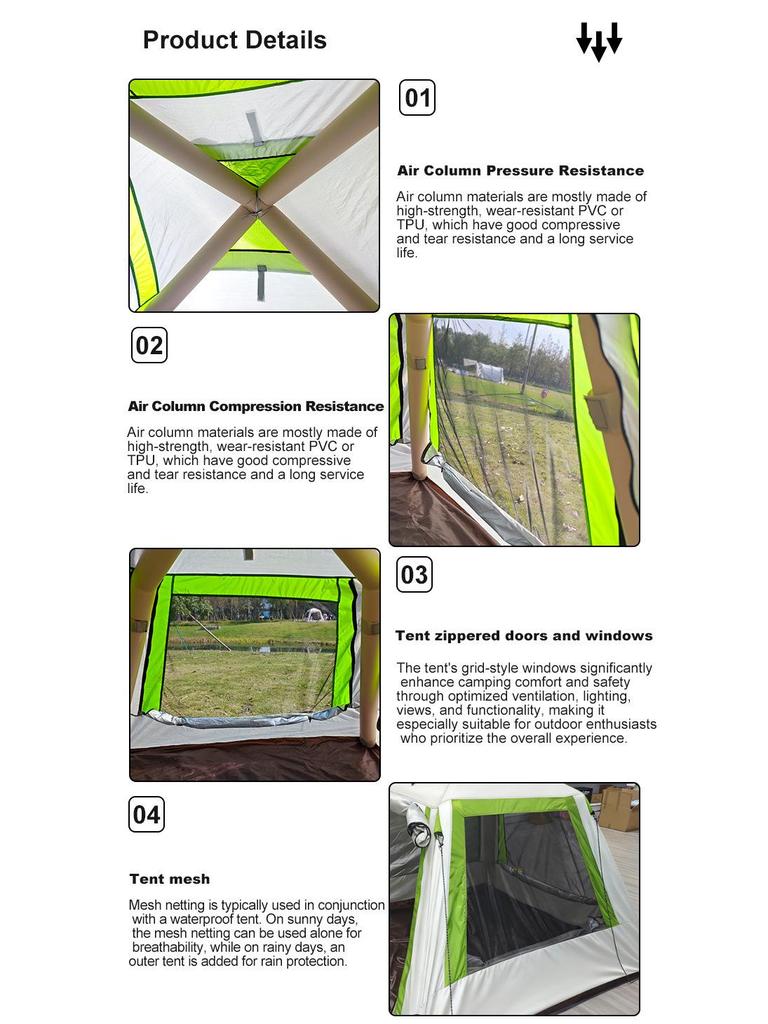 Product Details

01

Air Column Pressure Resistance

Air column materials are mostly made of high-strength, wear-resistant PVC or TPU, which have good compressive and tear resistance and a long service life.

02

Air Column Compression Resistance

Air column materials are mostly made of high-strength, wear-resistant PVC or TPU, which have good compressive and tear resistance and a long service life.

03

Tent zippered doors and windows

The tent's grid-style windows significantly enhance camping comfort and safety through optimized ventilation, lighting, views, and functionality, making it especially suitable for outdoor enthusiasts who prioritize the overall experience.

04

Tent mesh

Mesh netting is typically used in conjunction with a waterproof tent. On sunny days, the mesh netting can be used alone for breathability, while on rainy days, an outer tent is added for rain protection.