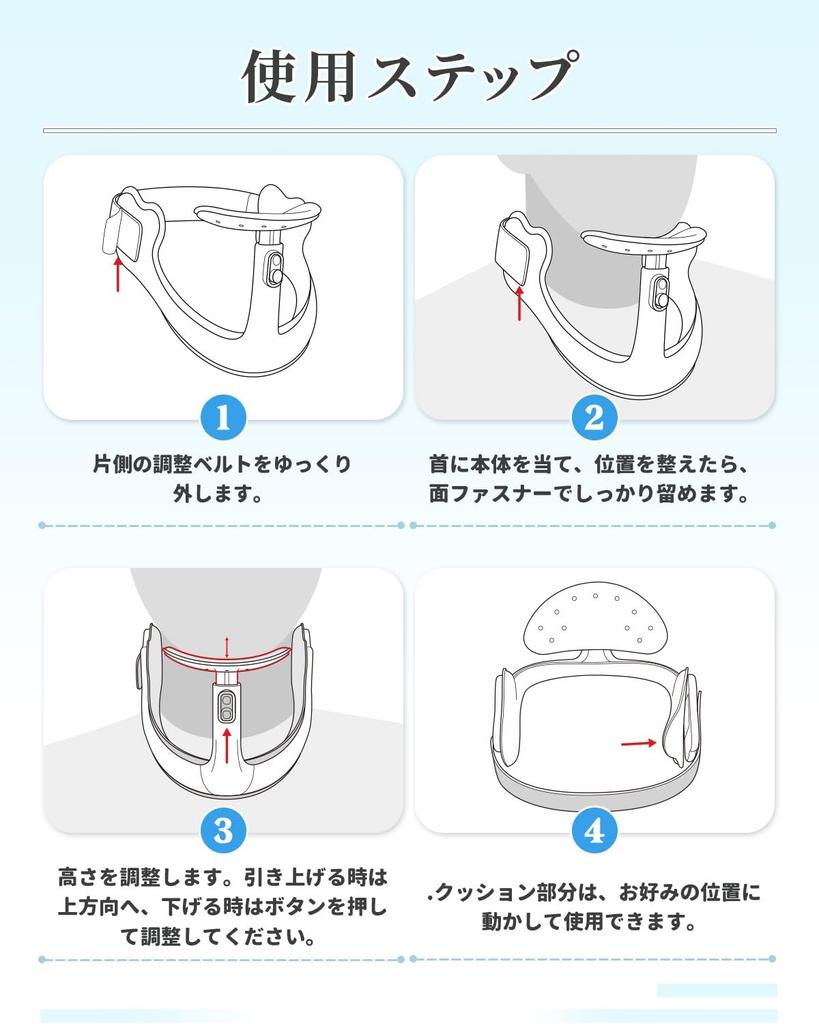 使用ステップ

1

片側の調整ベルトをゆっくり外します。

2

首に本体を当て、位置を整えたら、面ファスナーでしっかり留めます。

3

高さを調整します。引き上げる時は上方向へ、下げる時はボタンを押して調整してください。

4

.クッション部分は、お好みの位置に動かして使用できます。