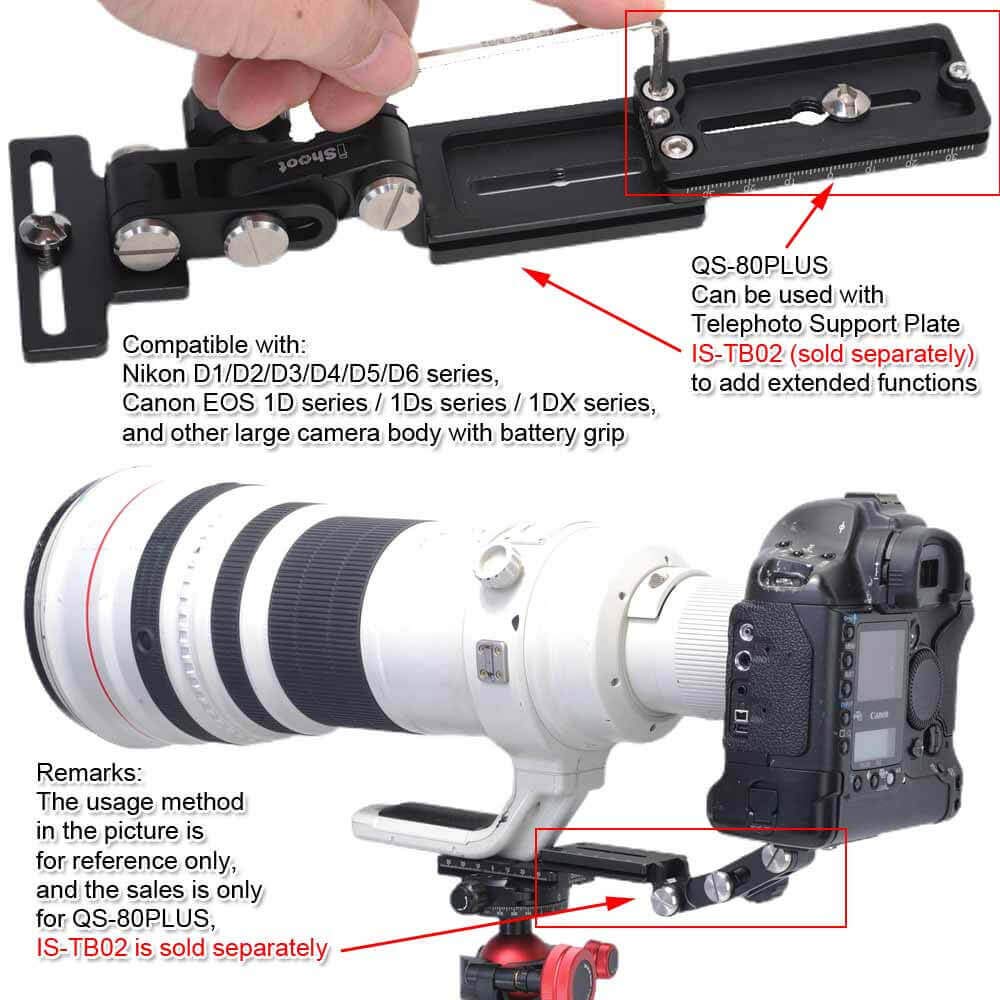 iShoot

QS-80PLUS
Can be used with
Telephoto Support Plate
IS-TB02 (sold separately)
to add extended functions

Compatible with:
Nikon D1/D2/D3/D4/D5/D6 series,
Canon EOS 1D series / 1Ds series / 1DX series,
and other large camera body with battery grip

Canon

Remarks:
The usage method
in the picture is
for reference only,
and the sales is only
for QS-80PLUS,
IS-TB02 is sold separately