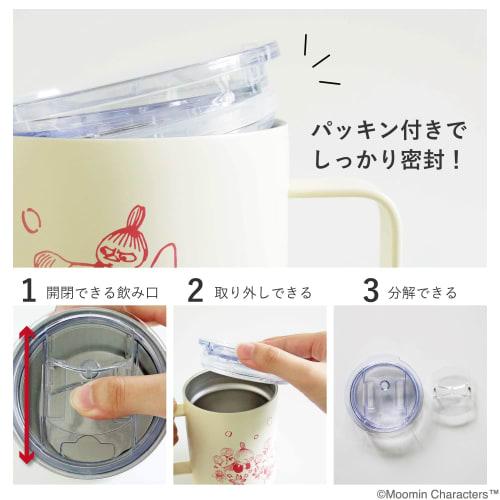 パッキン付きで
しっかり密封！

1 開閉できる飲み口

2 取り外しできる

3 分解できる

©Moomin Characters™