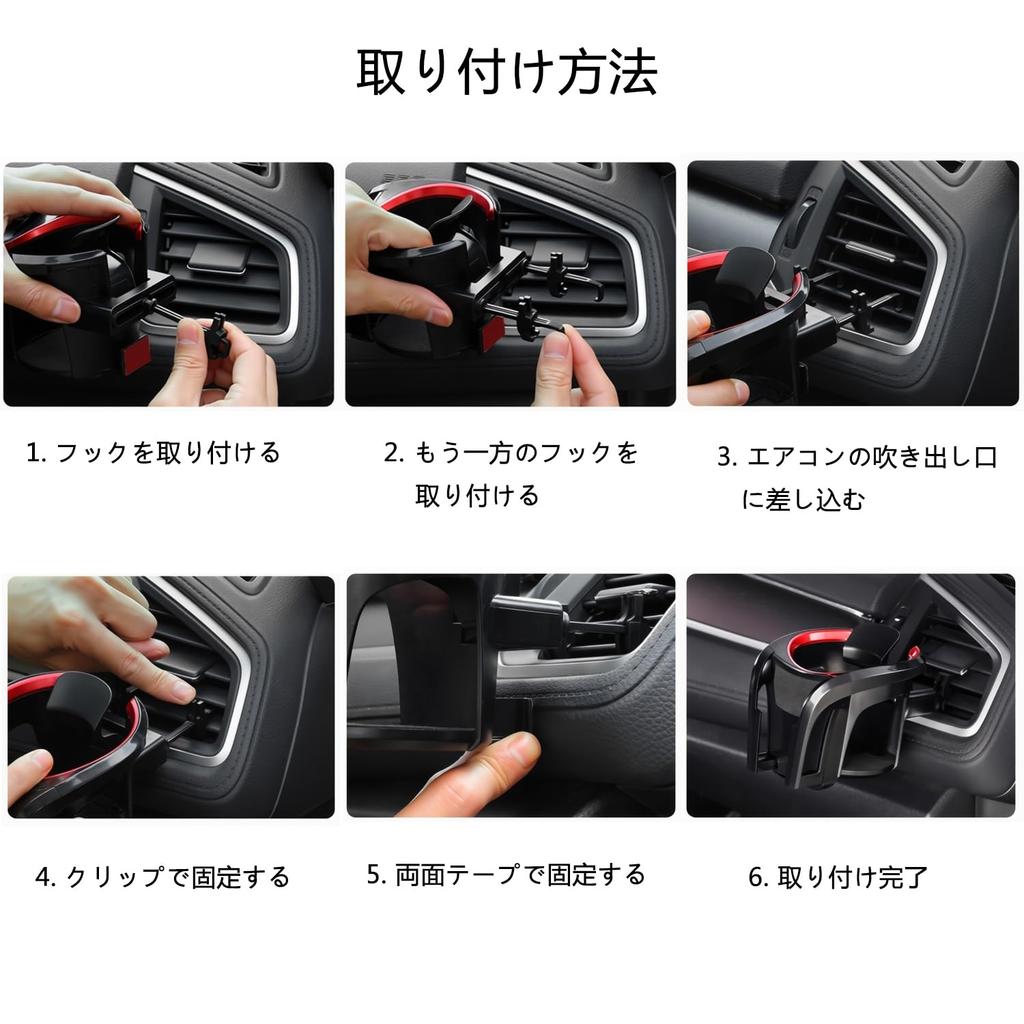 取り付け方法

1. フックを取り付ける

2. もう一方のフックを取り付ける

3. エアコンの吹き出し口に差し込む

4. クリップで固定する

5. 両面テープで固定する

6. 取り付け完了