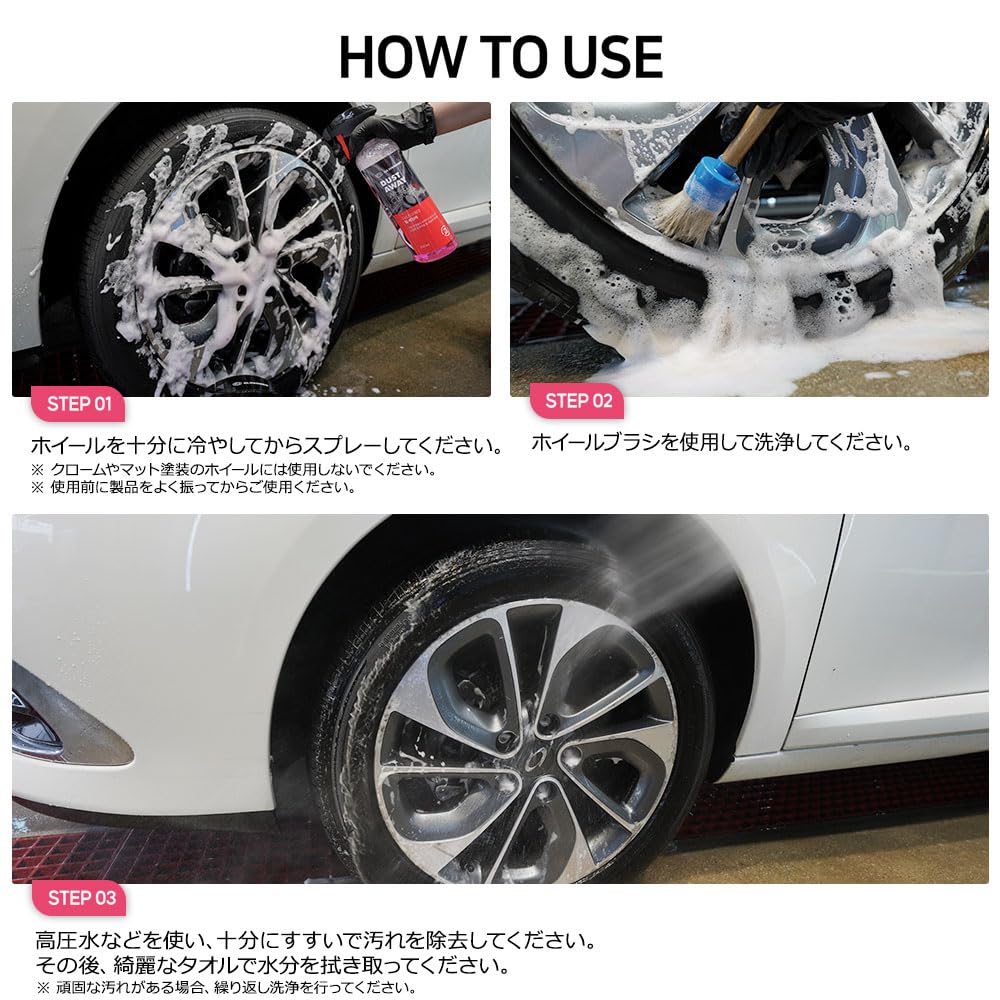 HOW TO USE

DUST AWAY

STEP 01

ホイールを十分に冷やしてからスプレーしてください。
※ クロームやマット塗装のホイールには使用しないでください。
※ 使用前に製品をよく振ってからご使用ください。

STEP 02

ホイールブラシを使用して洗浄してください。

STEP 03

高圧水などを使い、十分にすすいで汚れを除去してください。
その後、綺麗なタオルで水分を拭き取ってください。
※ 頑固な汚れがある場合、繰り返し洗浄を行ってください。