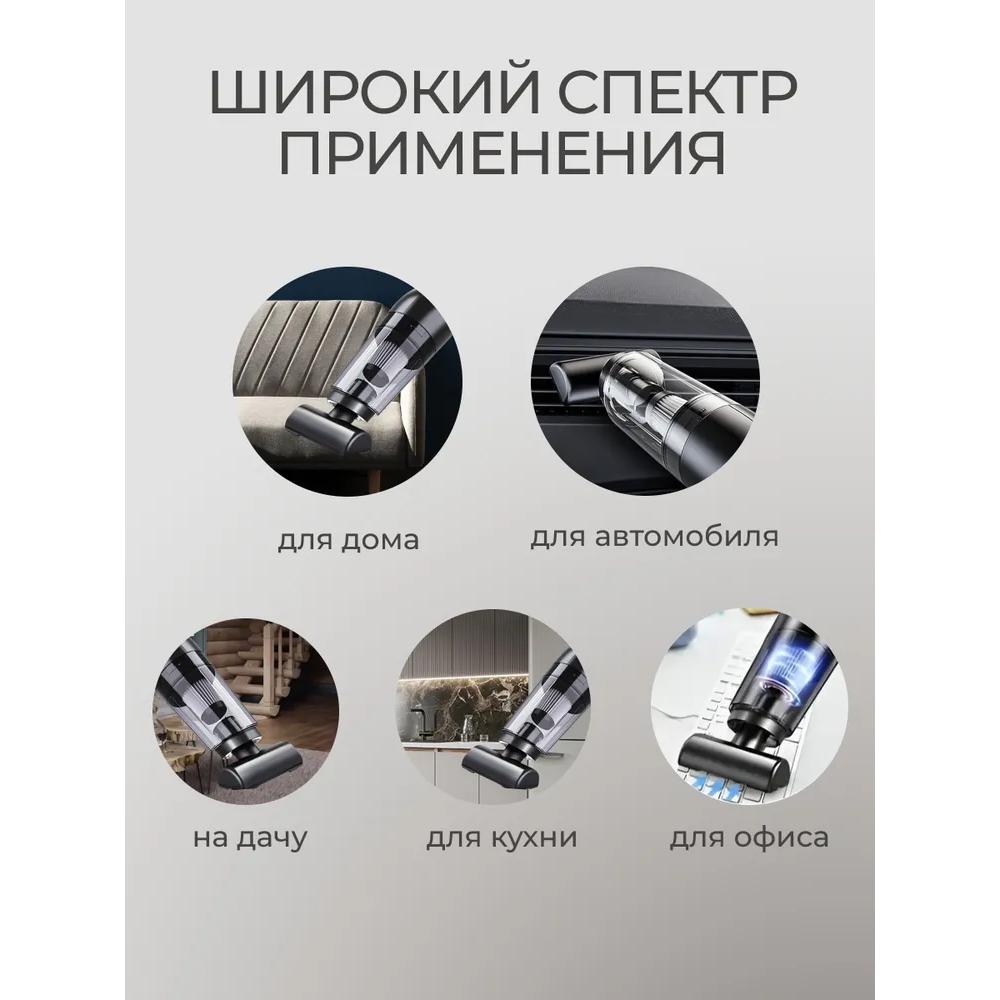 ШИРОКИЙ СПЕКТР ПРИМЕНЕНИЯ

для дома

для автомобиля

на дачу

для кухни

для офиса