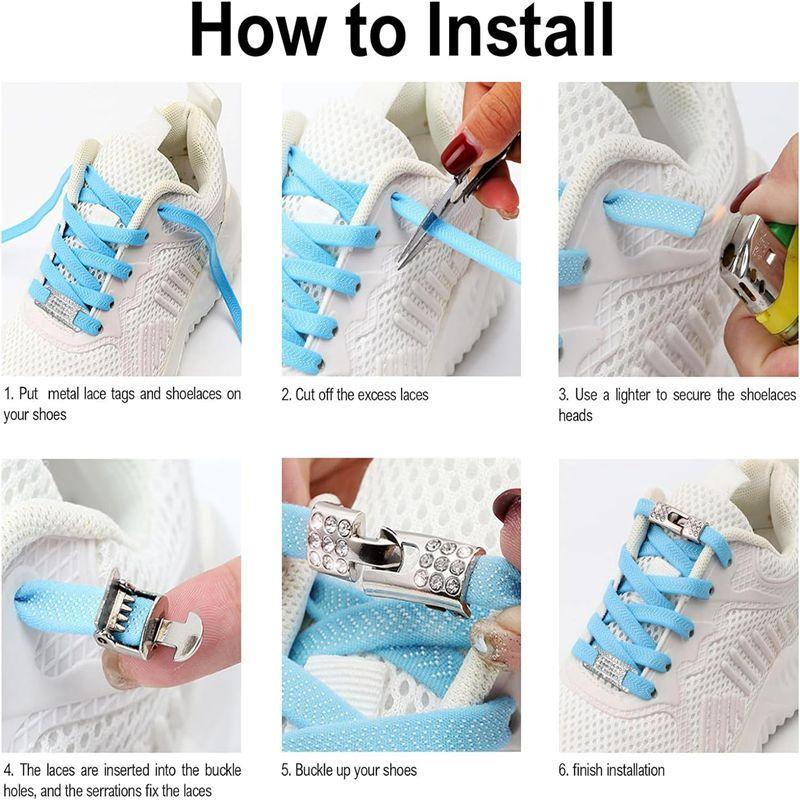 How to Install

1. Put metal lace tags and shoelaces on your shoes

2. Cut off the excess laces

3. Use a lighter to secure the shoelaces heads

4. The laces are inserted into the buckle holes, and the serrations fix the laces

5. Buckle up your shoes

6. finish installation