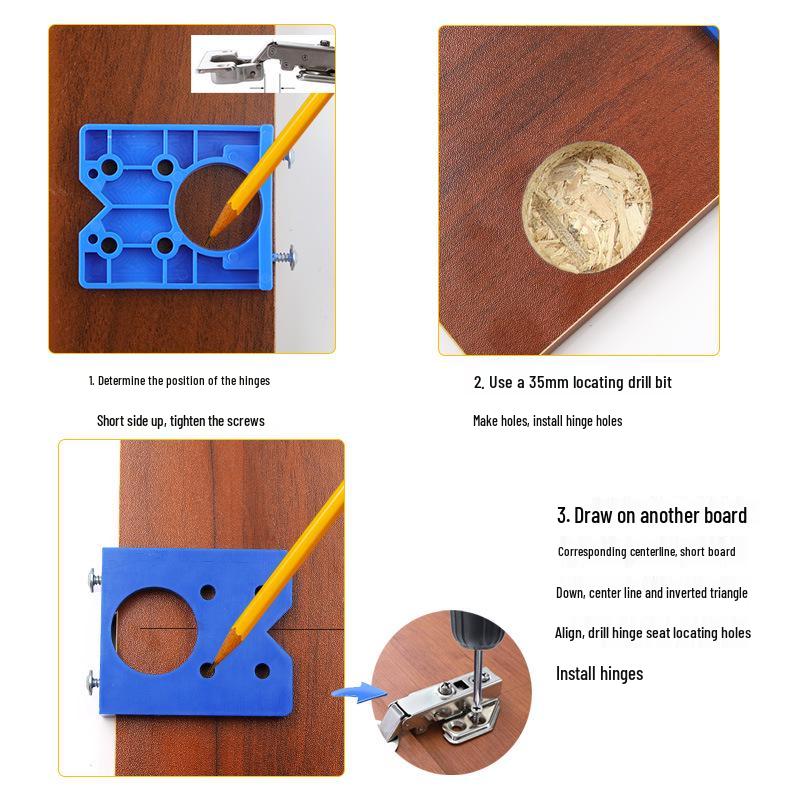 1. Determine the position of the hinges

Short side up, tighten the screws

2. Use a 35mm locating drill bit

Make holes, install hinge holes

3. Draw on another board

Corresponding centerline, short board

Down, center line and inverted triangle

Align, drill hinge seat locating holes

Install hinges