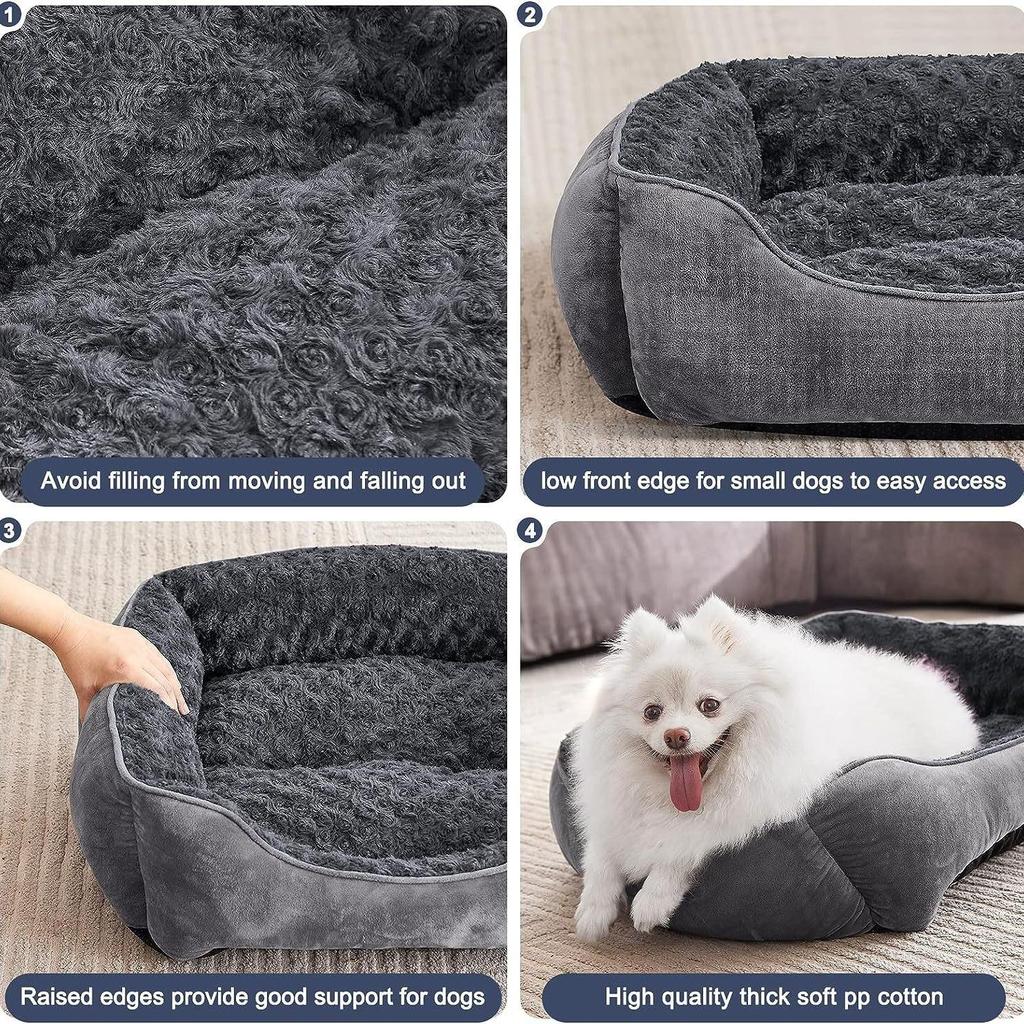 1

Avoid filling from moving and falling out

2

low front edge for small dogs to easy access

3

Raised edges provide good support for dogs

4

High quality thick soft pp cotton