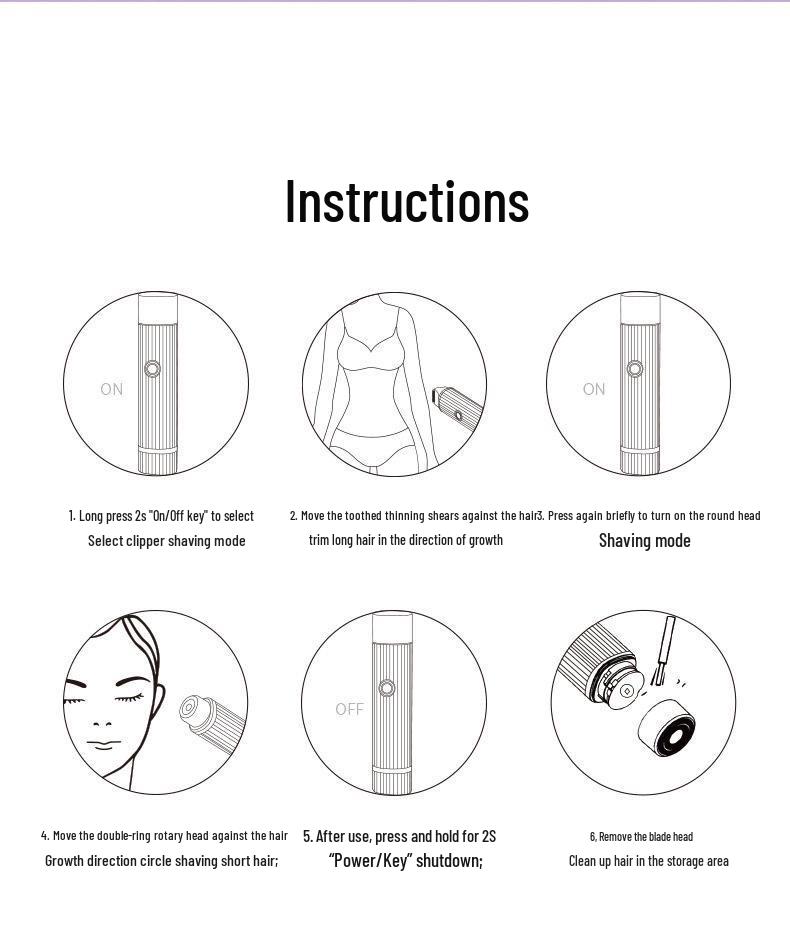 Instructions

ON

1. Long press 2s "On/Off key" to select
Select clipper shaving mode

2. Move the toothed thinning shears against the hair
trim long hair in the direction of growth

ON

3. Press again briefly to turn on the round head
Shaving mode

4. Move the double-ring rotary head against the hair
Growth direction circle shaving short hair;

OFF

5. After use, press and hold for 2S
"Power/Key" shutdown;

6, Remove the blade head
Clean up hair in the storage area