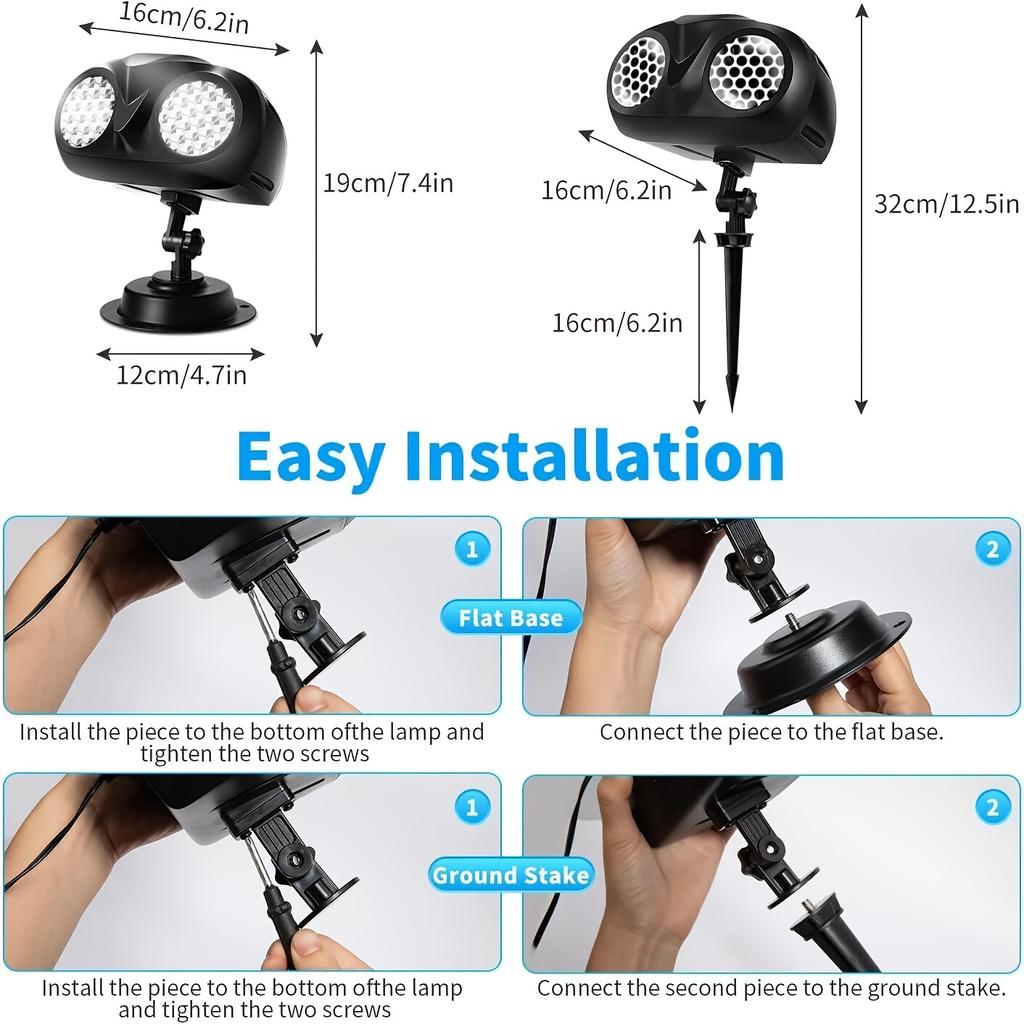 16cm/6.2in

19cm/7.4in

12cm/4.7in

16cm/6.2in

32cm/12.5in

16cm/6.2in

Easy Installation

1

Flat Base

2

Install the piece to the bottom ofthe lamp and tighten the two screws

Connect the piece to the flat base.

1

Ground Stake

2

Install the piece to the bottom ofthe lamp and tighten the two screws

Connect the second piece to the ground stake.