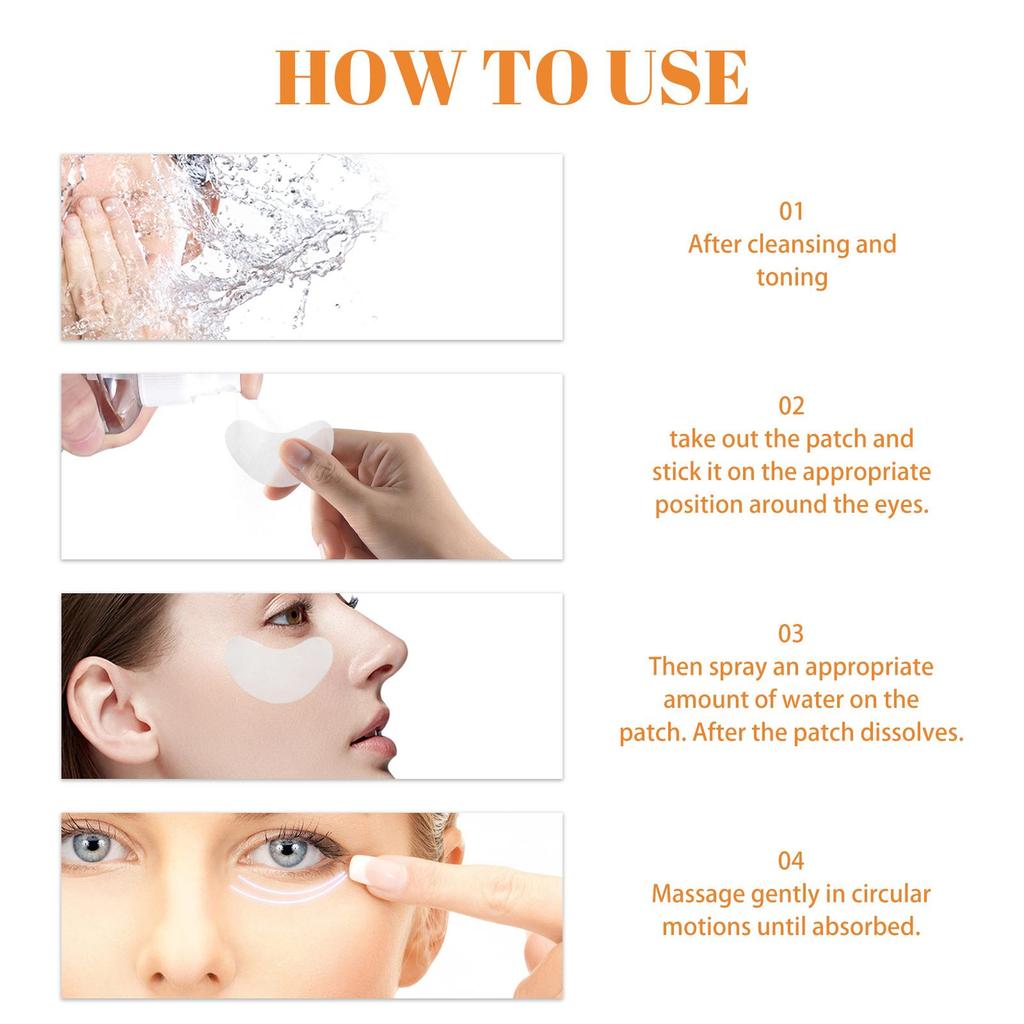 HOW TO USE

01
After cleansing and toning

02
take out the patch and stick it on the appropriate position around the eyes.

03
Then spray an appropriate amount of water on the patch. After the patch dissolves.

04
Massage gently in circular motions until absorbed.