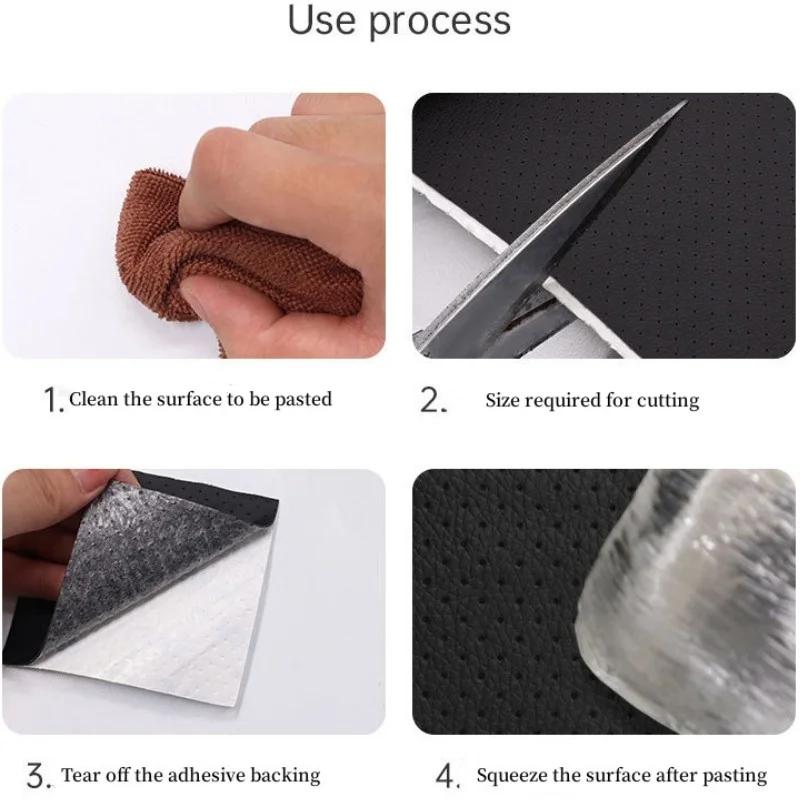 Use process

1. Clean the surface to be pasted

2. Size required for cutting

3. Tear off the adhesive backing

4. Squeeze the surface after pasting