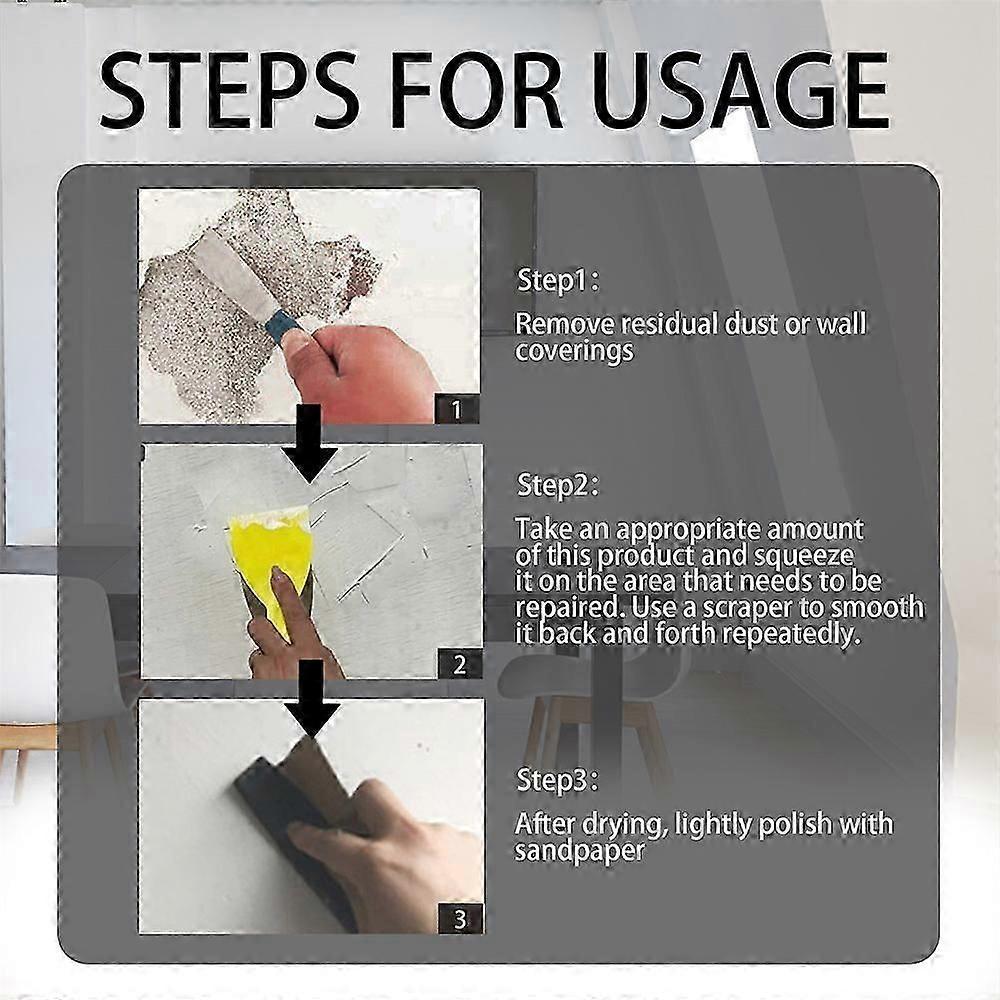 STEPS FOR USAGE

1

Step1:

Remove residual dust or wall coverings

2

Step2:

Take an appropriate amount of this product and squeeze it on the area that needs to be repaired. Use a scraper to smooth it back and forth repeatedly.

3

Step3:

After drying, lightly polish with sandpaper