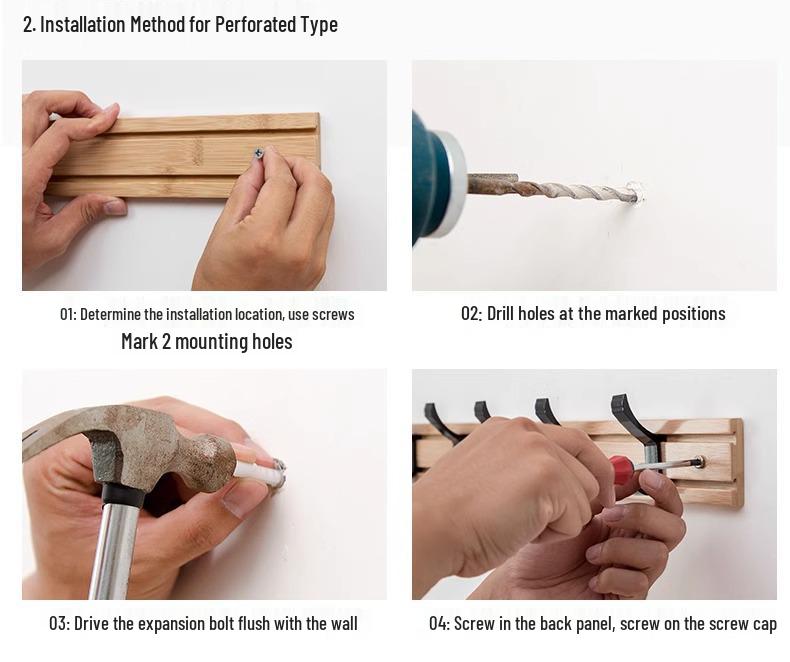 2. Installation Method for Perforated Type

01: Determine the installation location, use screws
Mark 2 mounting holes

02: Drill holes at the marked positions

03: Drive the expansion bolt flush with the wall

04: Screw in the back panel, screw on the screw cap