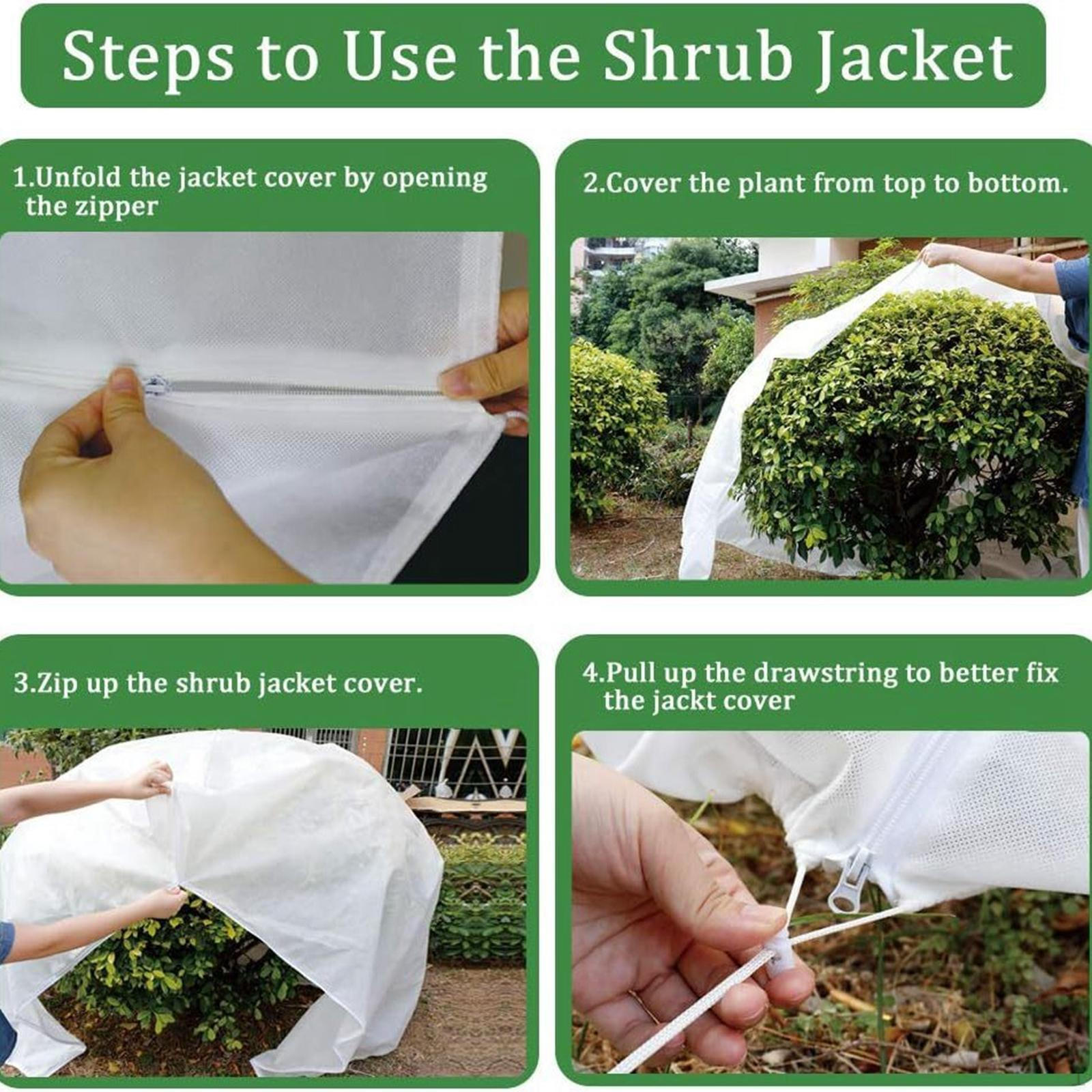 Steps to Use the Shrub Jacket

1.Unfold the jacket cover by opening the zipper

2.Cover the plant from top to bottom.

3.Zip up the shrub jacket cover.

4.Pull up the drawstring to better fix the jackt cover