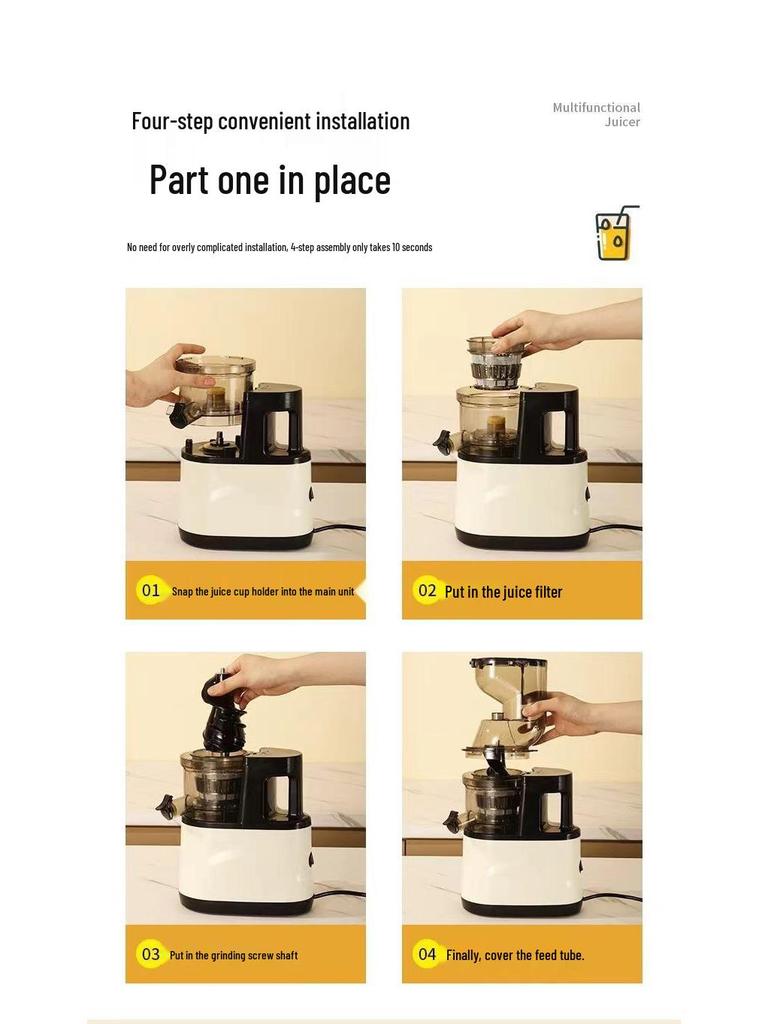 Four-step convenient installation

Multifunctional Juicer

Part one in place

No need for overly complicated installation, 4-step assembly only takes 10 seconds

01 Snap the juice cup holder into the main unit

02 Put in the juice filter

03 Put in the grinding screw shaft

04 Finally, cover the feed tube.