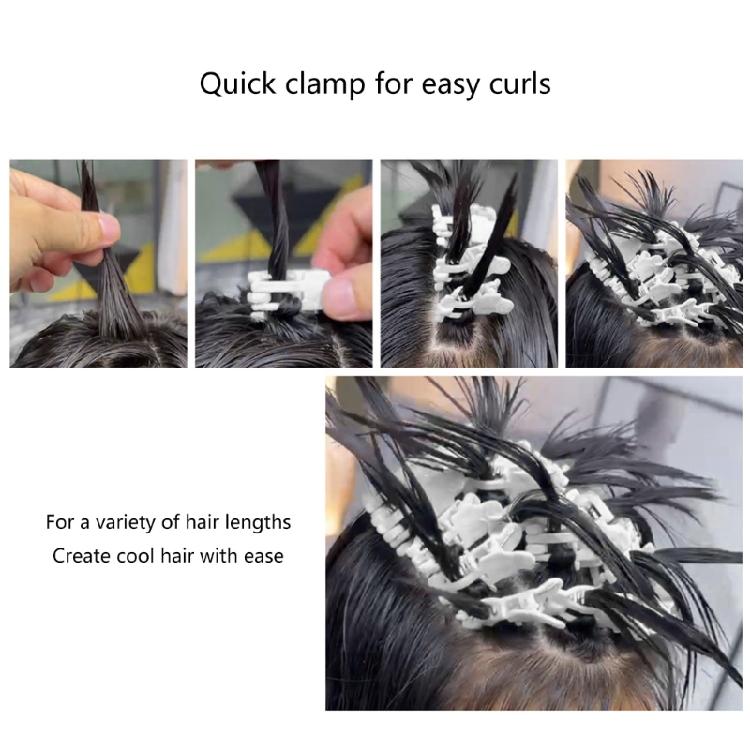 Quick clamp for easy curls

For a variety of hair lengths
Create cool hair with ease