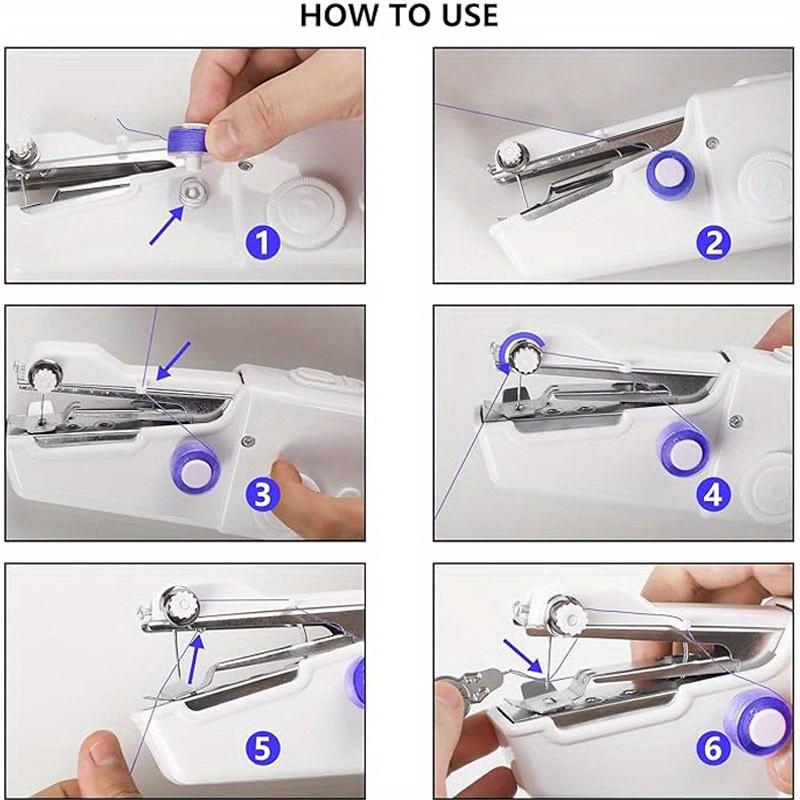 HOW TO USE

1

2

3

4

5

6