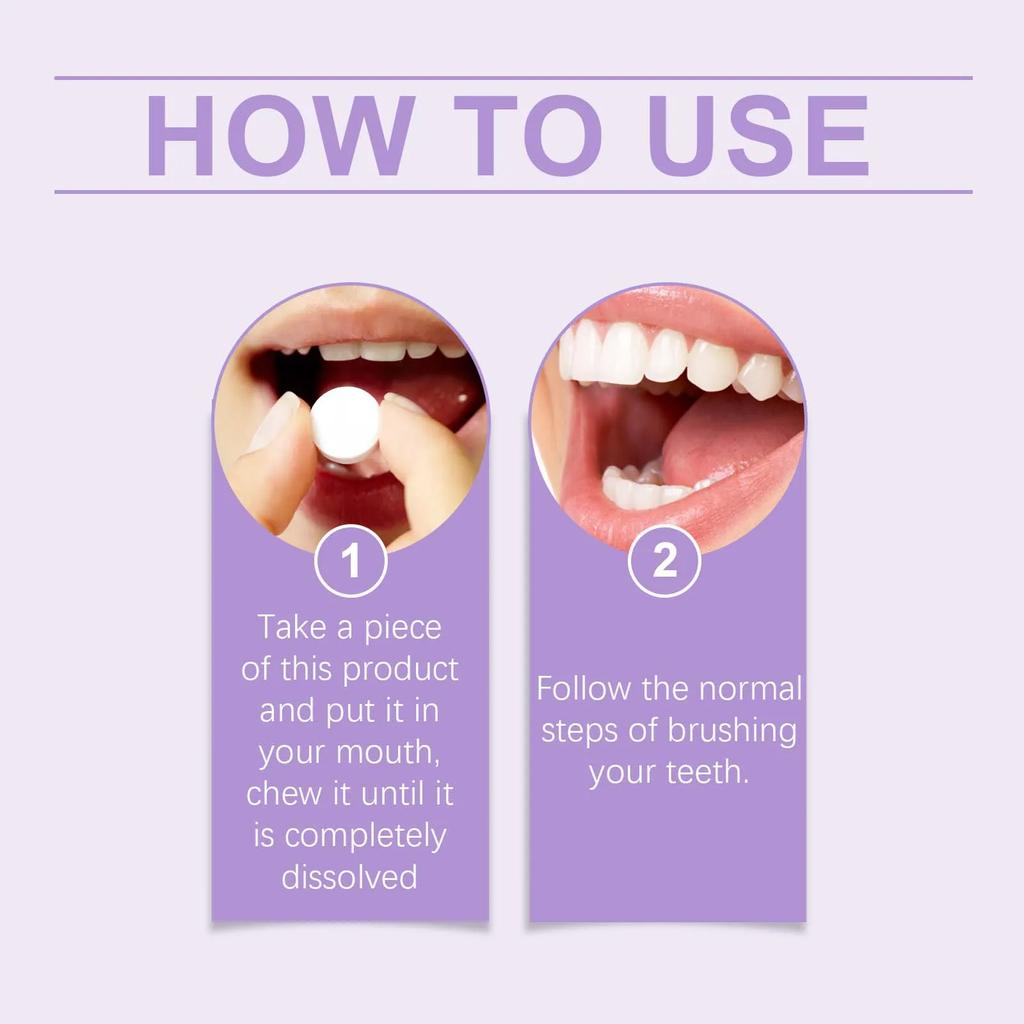 HOW TO USE

1

Take a piece of this product and put it in your mouth, chew it until it is completely dissolved

2

Follow the normal steps of brushing your teeth.