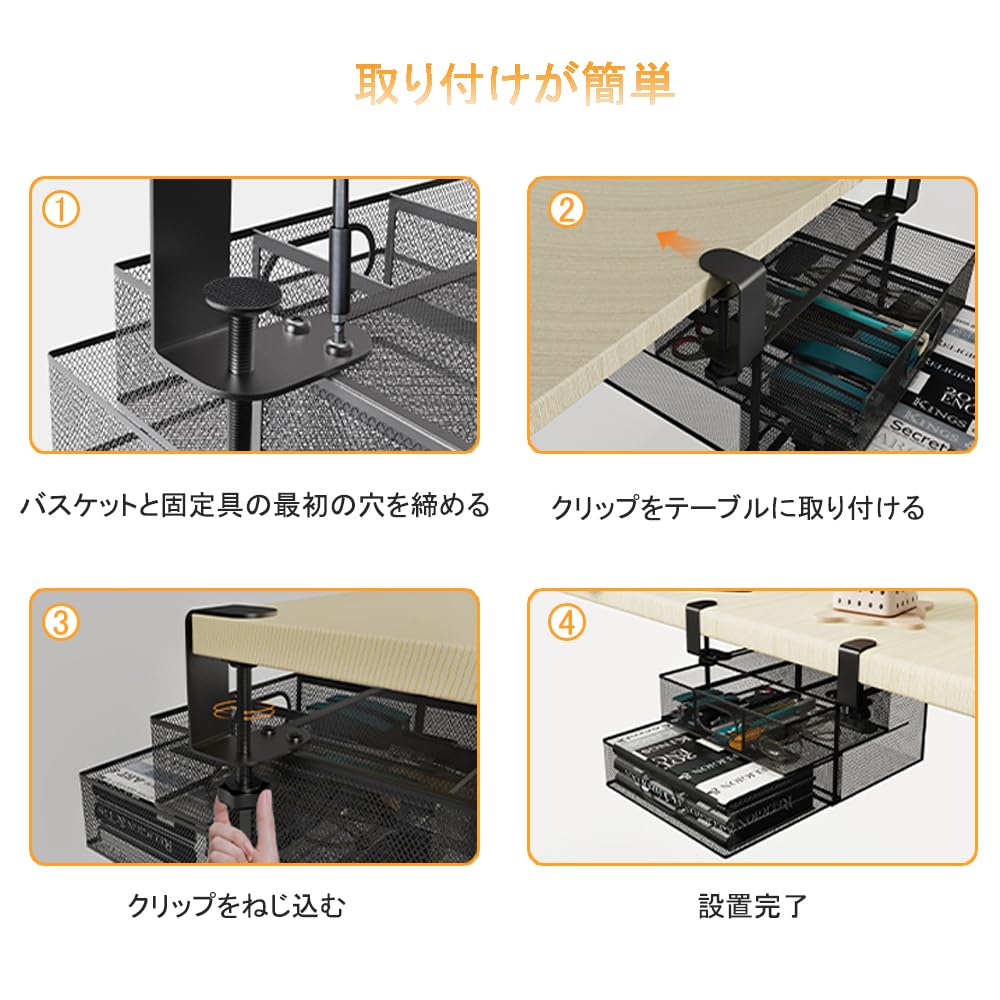 取り付けが簡単

①

バスケットと固定具の最初の穴を締める

②

クリップをテーブルに取り付ける

③

クリップをねじ込む

④

設置完了