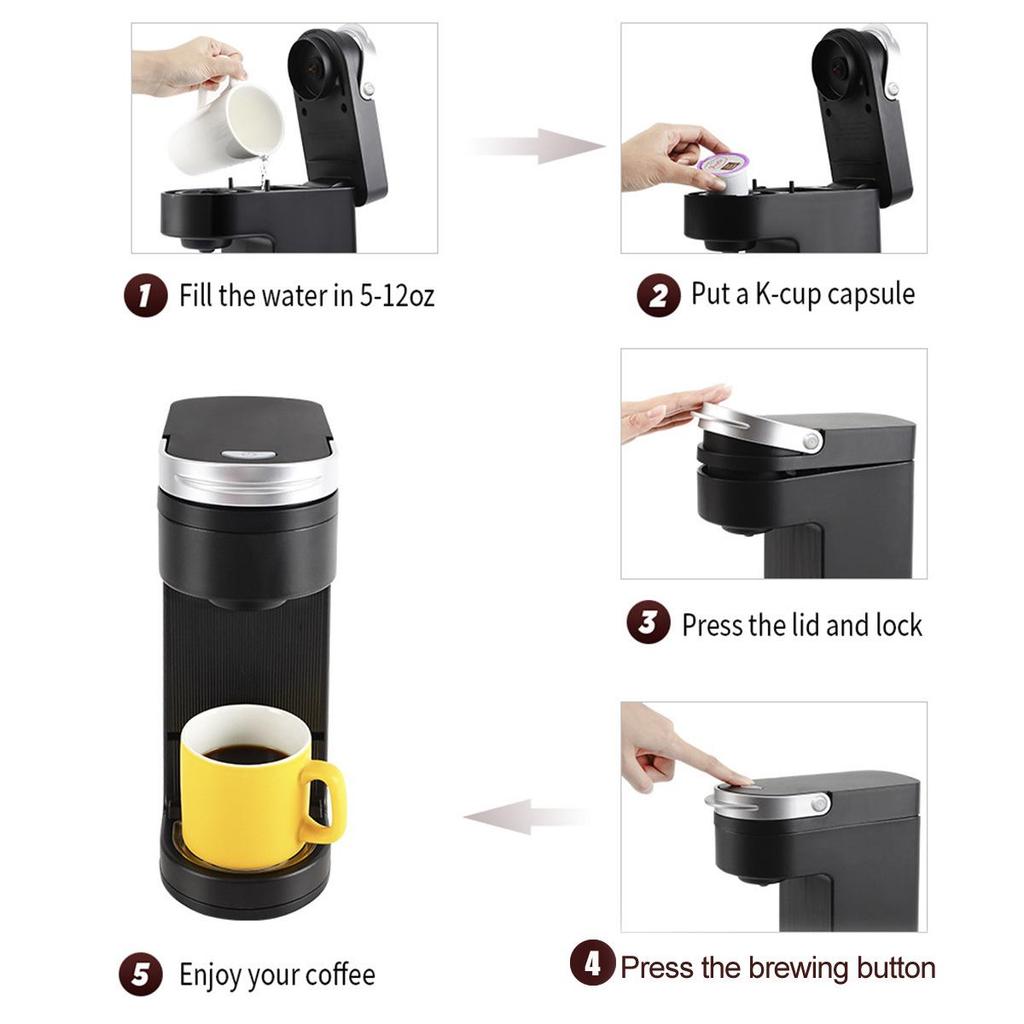 1 Fill the water in 5-12oz

2 Put a K-cup capsule

3 Press the lid and lock

4 Press the brewing button

5 Enjoy your coffee