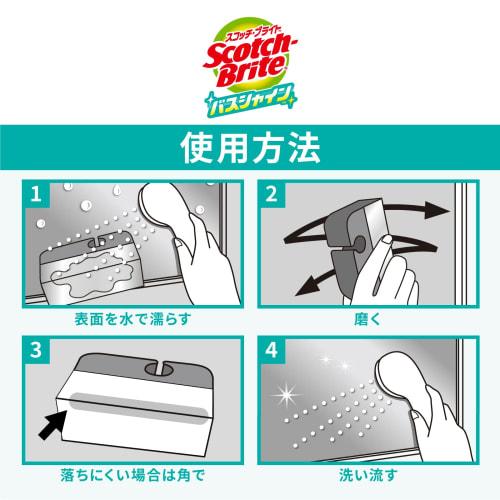 スコッチ・ブライト
Scotch-Brite
バスシャイン

使用方法

1
表面を水で濡らす

2
磨く

3
落ちにくい場合は角で

4
洗い流す