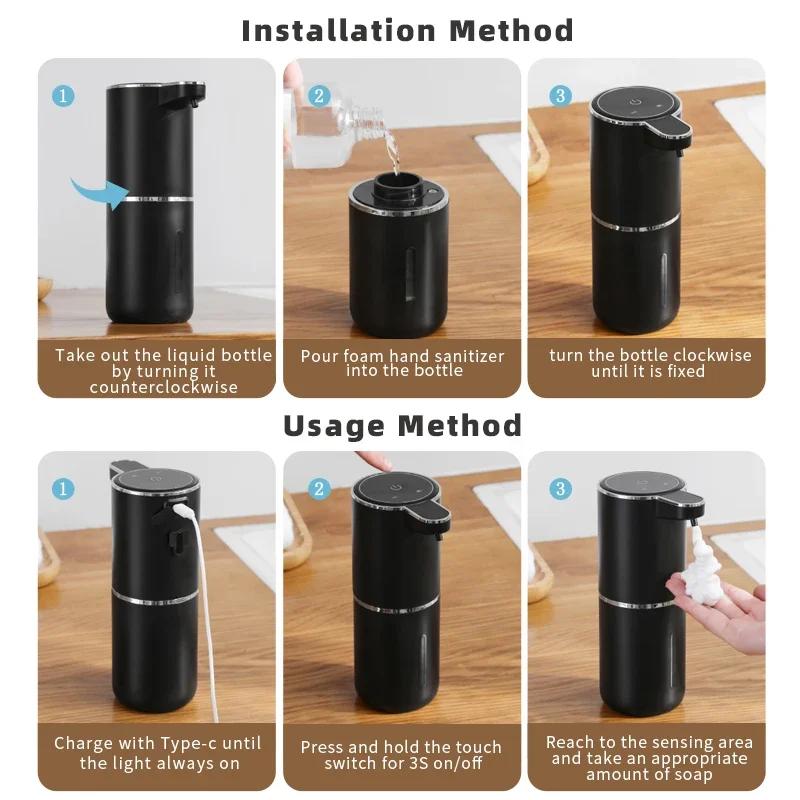 Installation Method

1

Take out the liquid bottle by turning it counterclockwise

2

Pour foam hand sanitizer into the bottle

3

turn the bottle clockwise until it is fixed

Usage Method

1

Charge with Type-c until the light always on

2

Press and hold the touch switch for 3S on/off

3

Reach to the sensing area and take an appropriate amount of soap