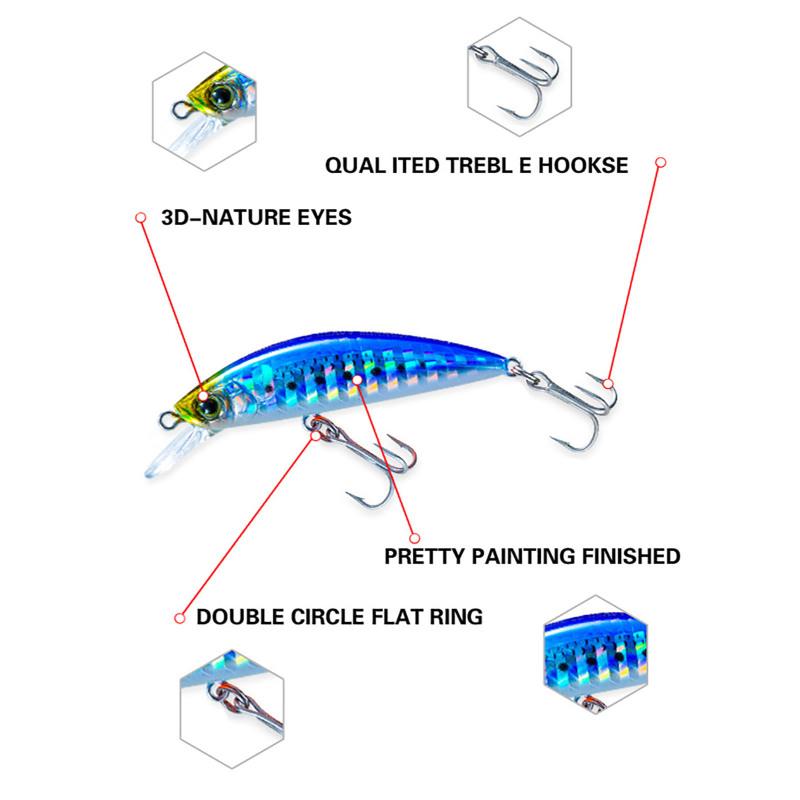 QUAL ITED TREBL E HOOKSE

3D-NATURE EYES

PRETTY PAINTING FINISHED

DOUBLE CIRCLE FLAT RING