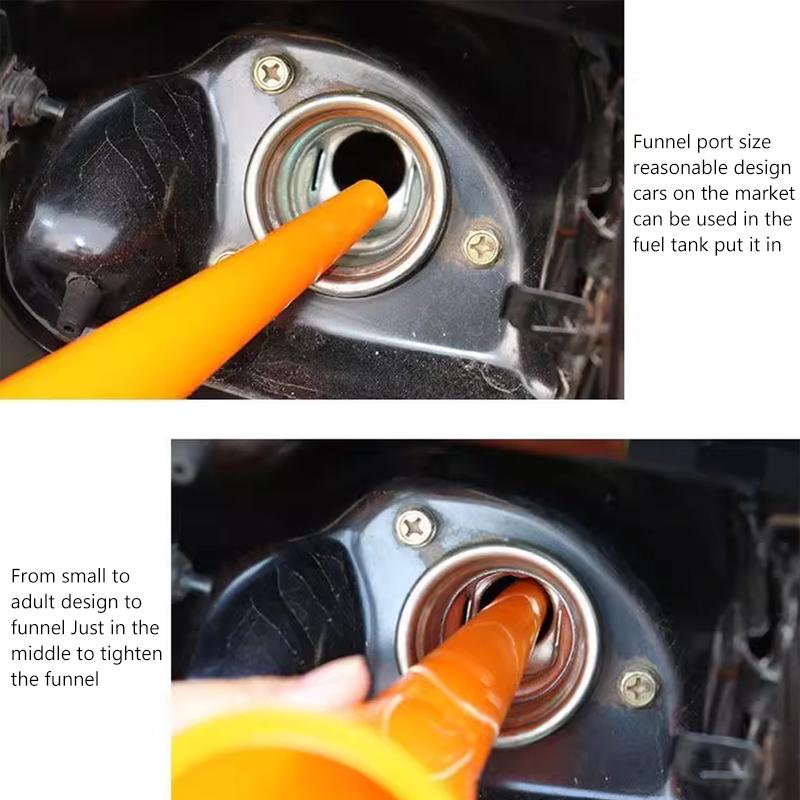 Funnel port size reasonable design cars on the market can be used in the fuel tank put it in

From small to adult design to funnel Just in the middle to tighten the funnel