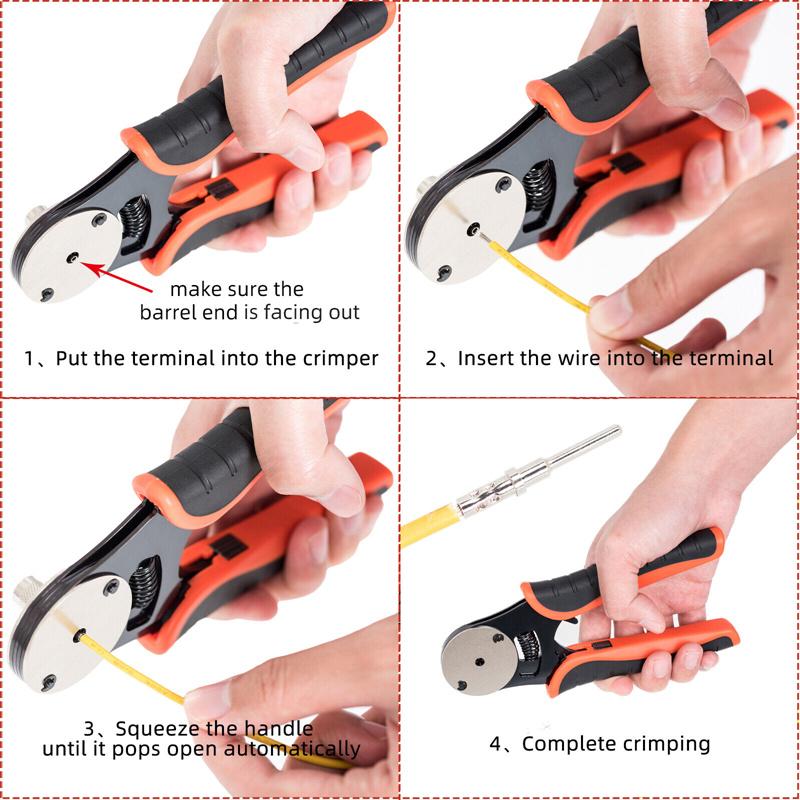 make sure the barrel end is facing out

1、Put the terminal into the crimper

2、Insert the wire into the terminal

3、Squeeze the handle until it pops open automatically

4、Complete crimping