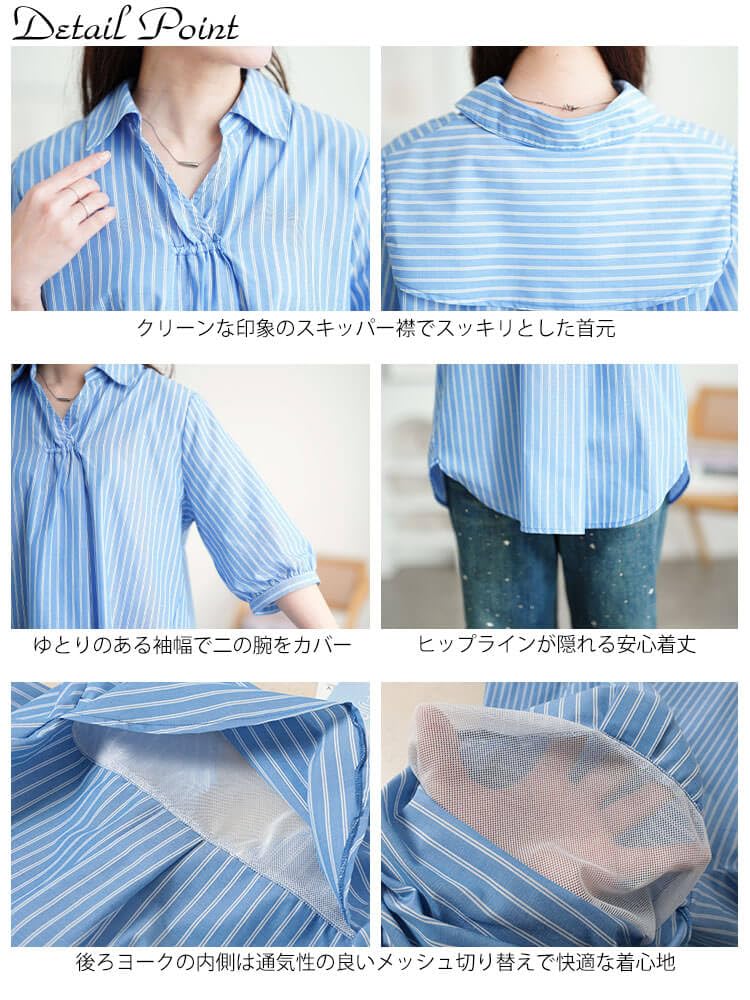 Detail Point

クリーンな印象のスキッパー襟でスッキリとした首元

ゆとりのある袖幅で二の腕をカバー

ヒップラインが隠れる安心着丈

後ろヨークの内側は通気性の良いメッシュ切り替えで快適な着心地