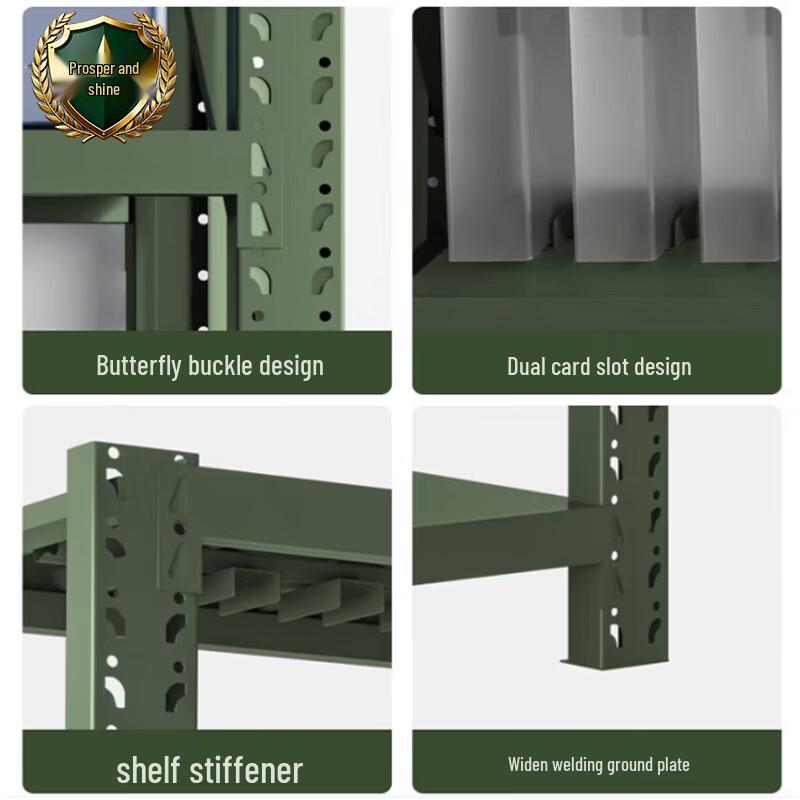 Prosper and shine

Butterfly buckle design

Dual card slot design

shelf stiffener

Widen welding ground plate