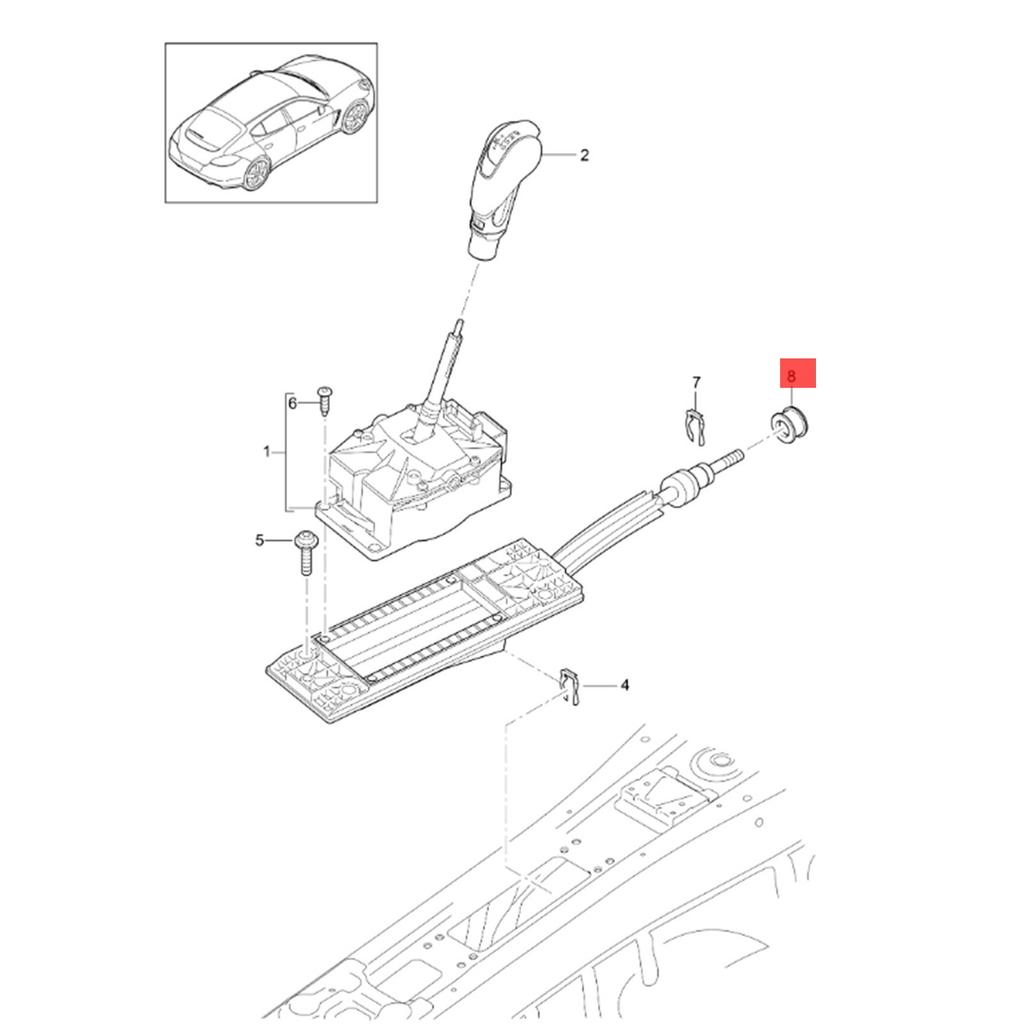 2
7
8
6
1
5
4