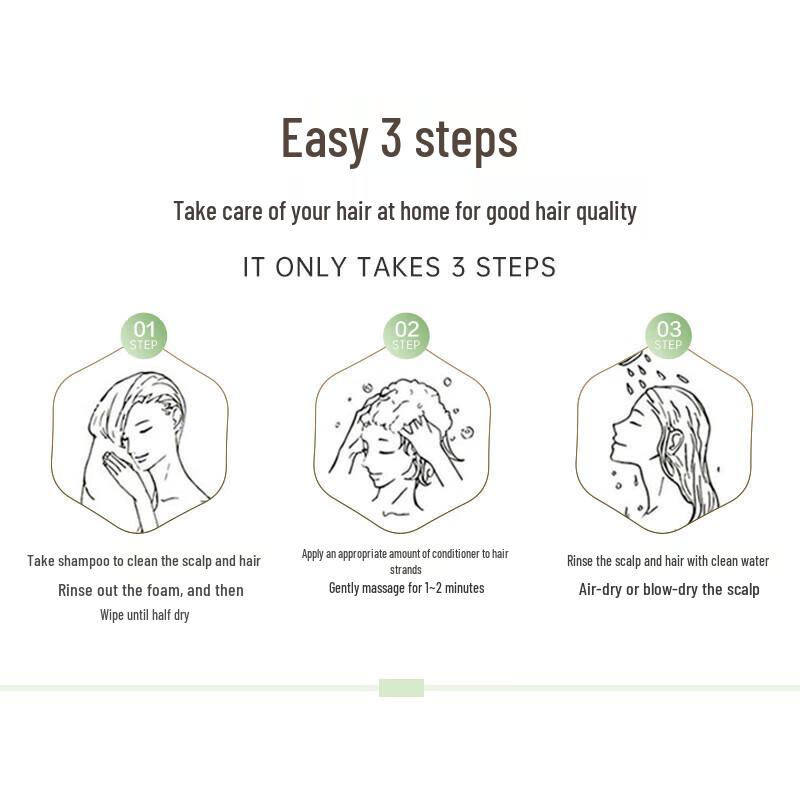 Easy 3 steps

Take care of your hair at home for good hair quality

IT ONLY TAKES 3 STEPS

01
STEP

Take shampoo to clean the scalp and hair
Rinse out the foam, and then
Wipe until half dry

02
STEP

Apply an appropriate amount of conditioner to hair strands
Gently massage for 1~2 minutes

03
STEP

Rinse the scalp and hair with clean water
Air-dry or blow-dry the scalp